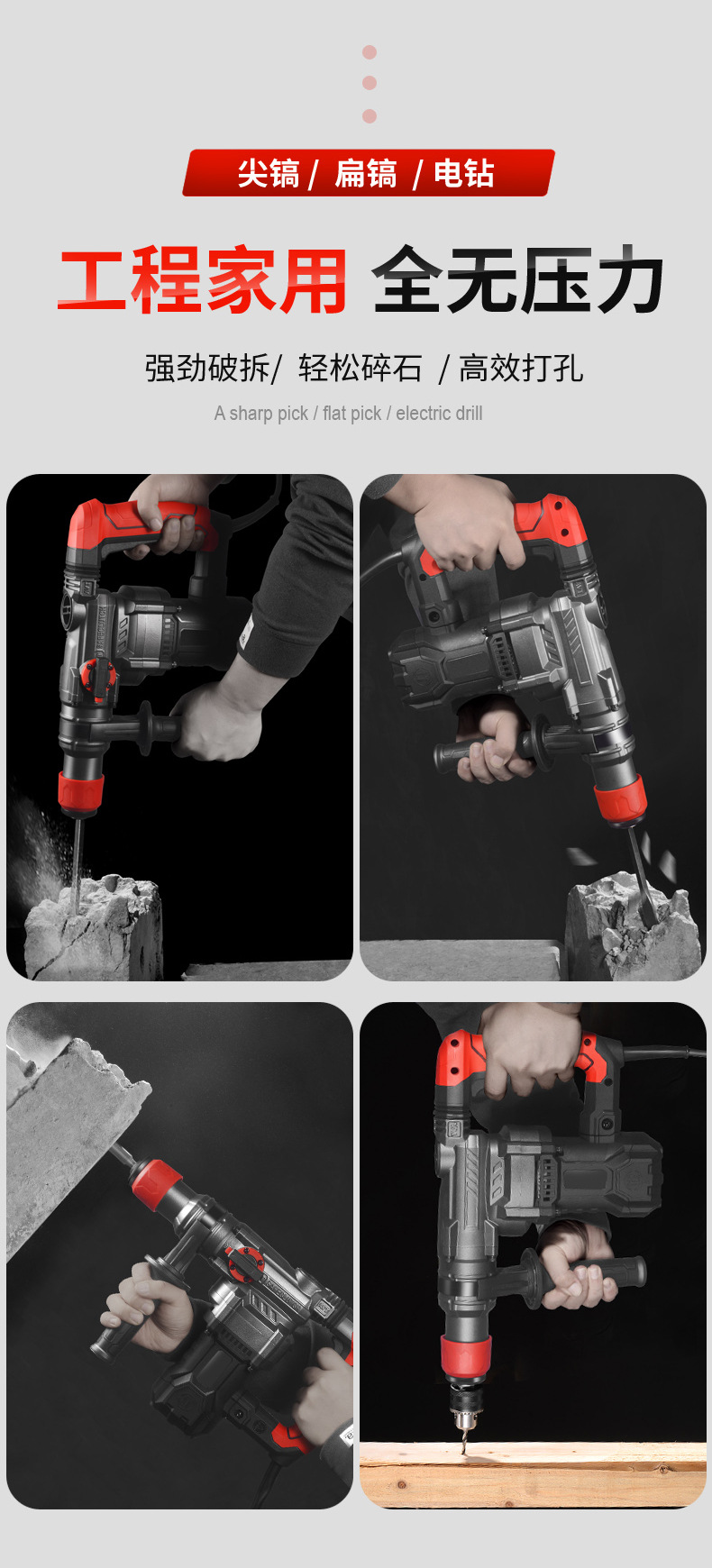 尖镐 / 扁镐 / 电钻

工程家用 全无压力

强劲破拆/ 轻松碎石 / 高效打孔

A sharp pick / flat pick / electric drill