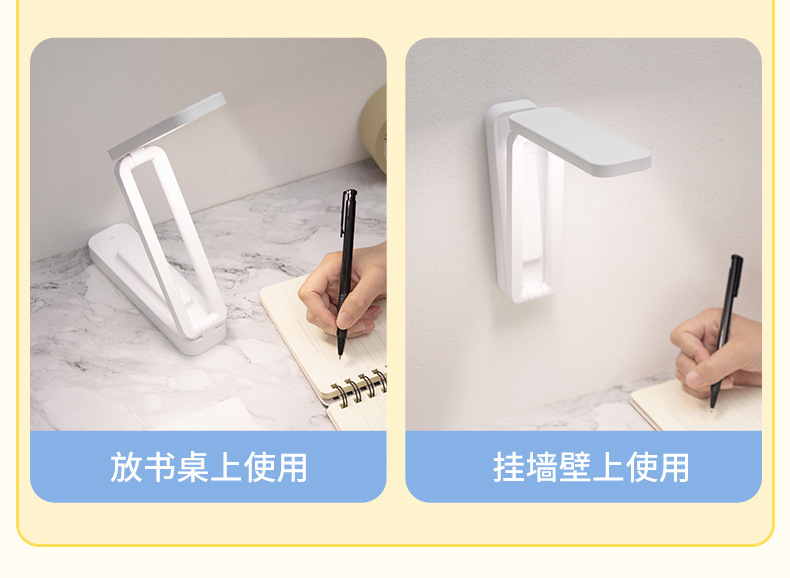 放书桌上使用

挂墙壁上使用