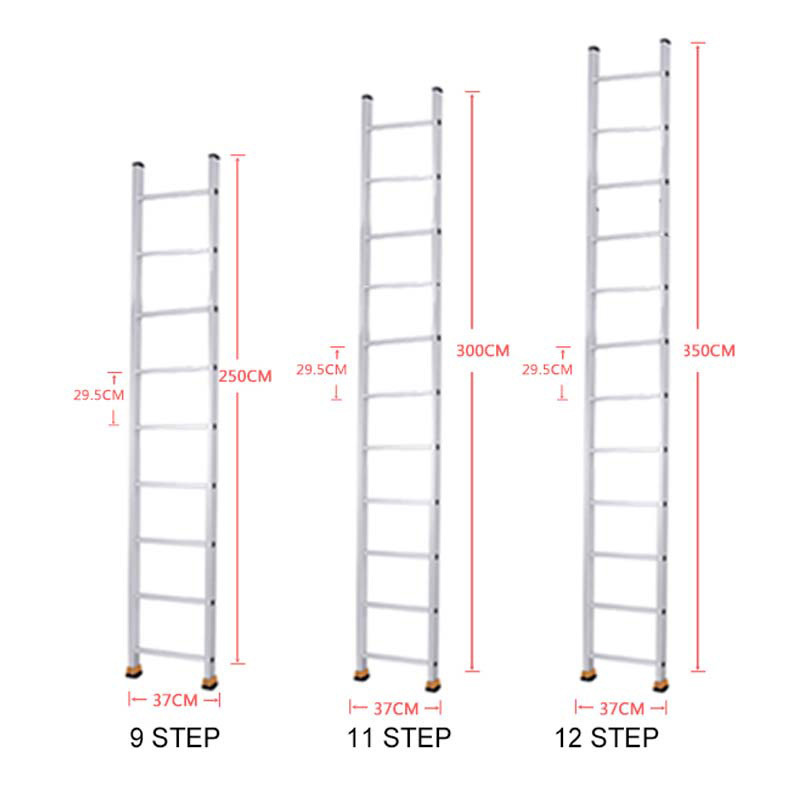 29.5CM
250CM
37CM
9 STEP

29.5CM
300CM
37CM
11 STEP

29.5CM
350CM
37CM
12 STEP