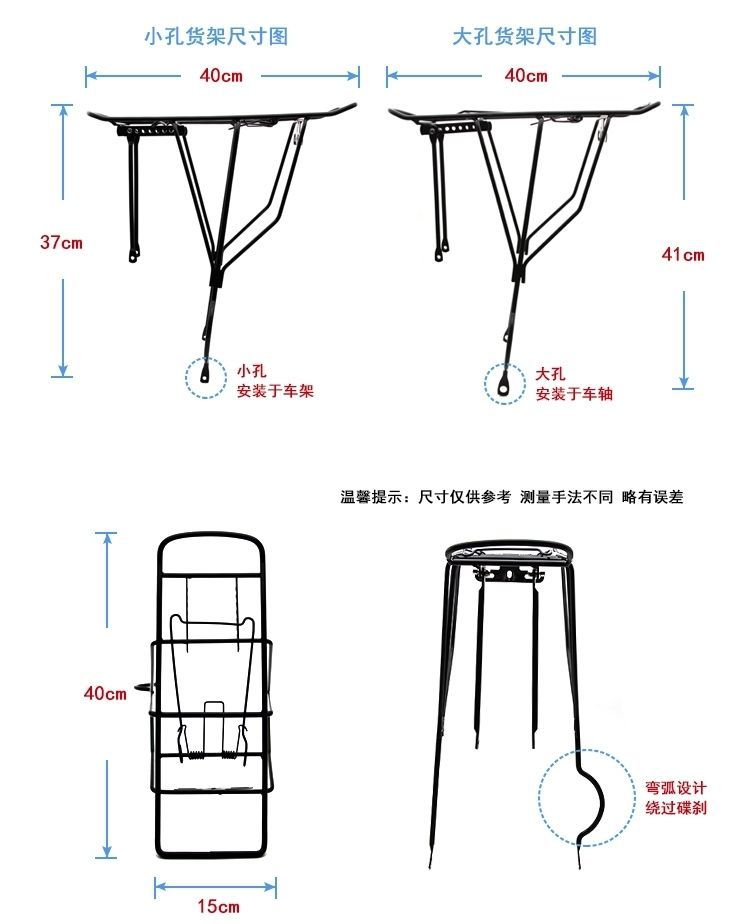 小孔货架尺寸图

40cm

37cm

小孔
安装于车架

大孔货架尺寸图

40cm

41cm

大孔
安装于车轴

温馨提示：尺寸仅供参考 测量手法不同 略有误差

40cm

15cm

弯弧设计
绕过碟刹