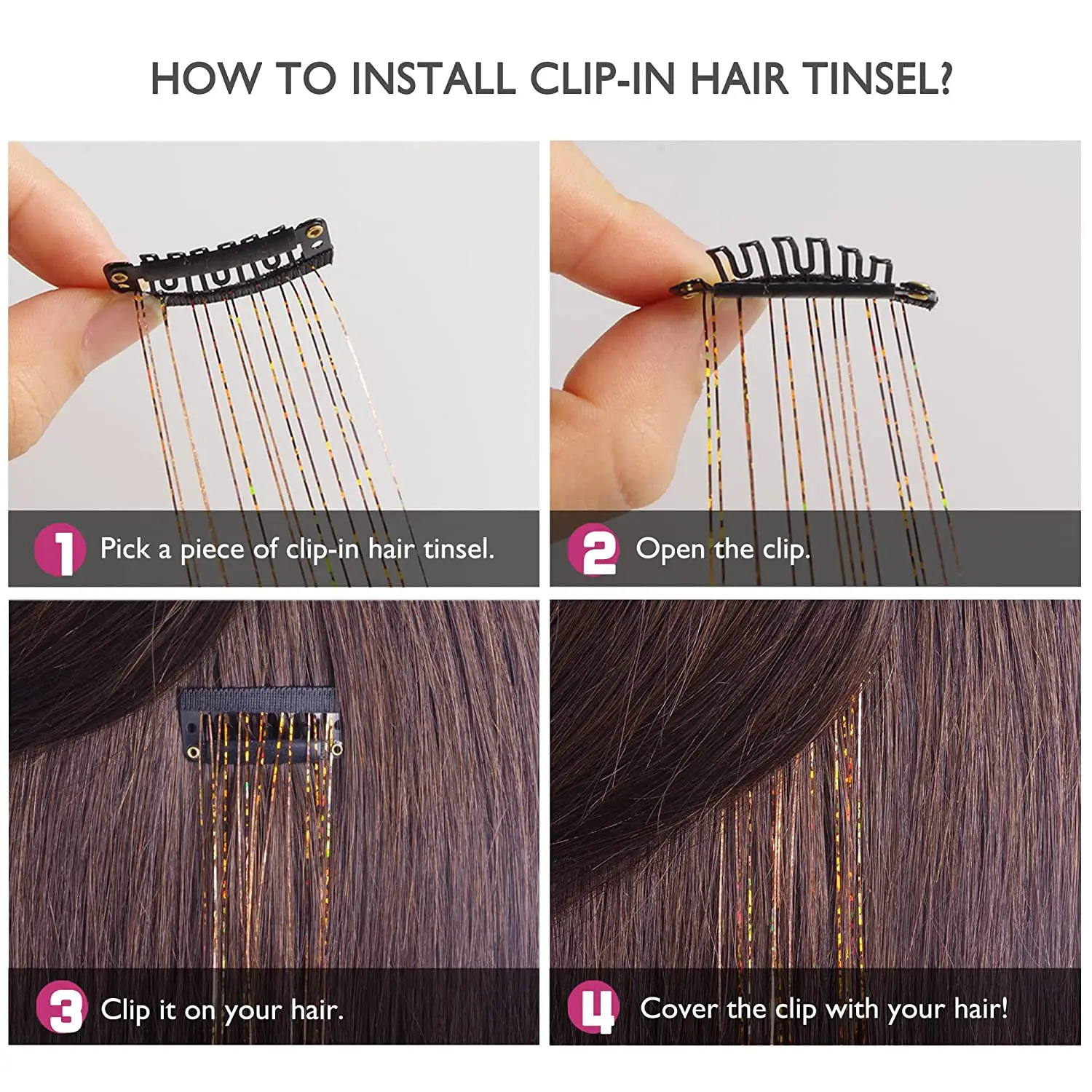 HOW TO INSTALL CLIP-IN HAIR TINSEL?

1 Pick a piece of clip-in hair tinsel.

2 Open the clip.

3 Clip it on your hair.

4 Cover the clip with your hair!