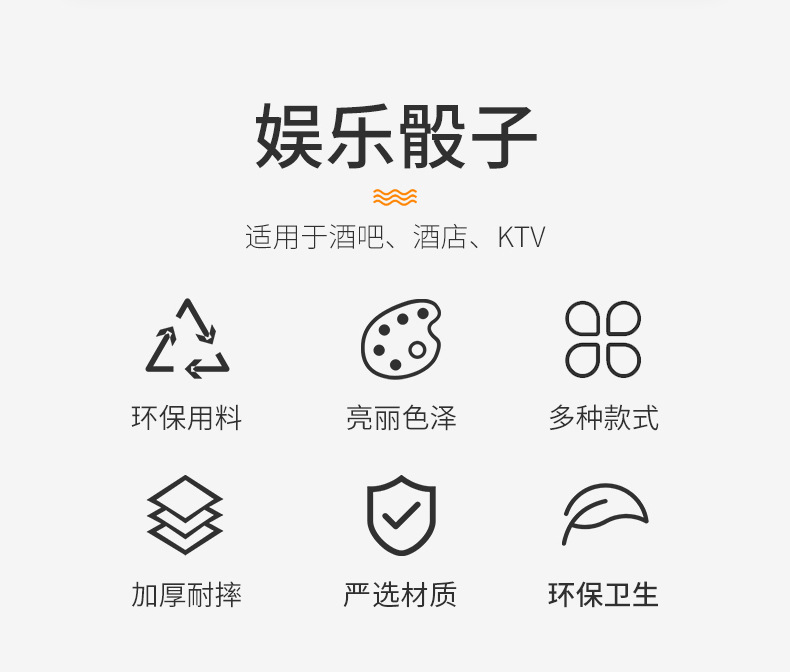 娱乐骰子

适用于酒吧、酒店、KTV

环保用料

亮丽色泽

多种款式

加厚耐摔

严选材质

环保卫生