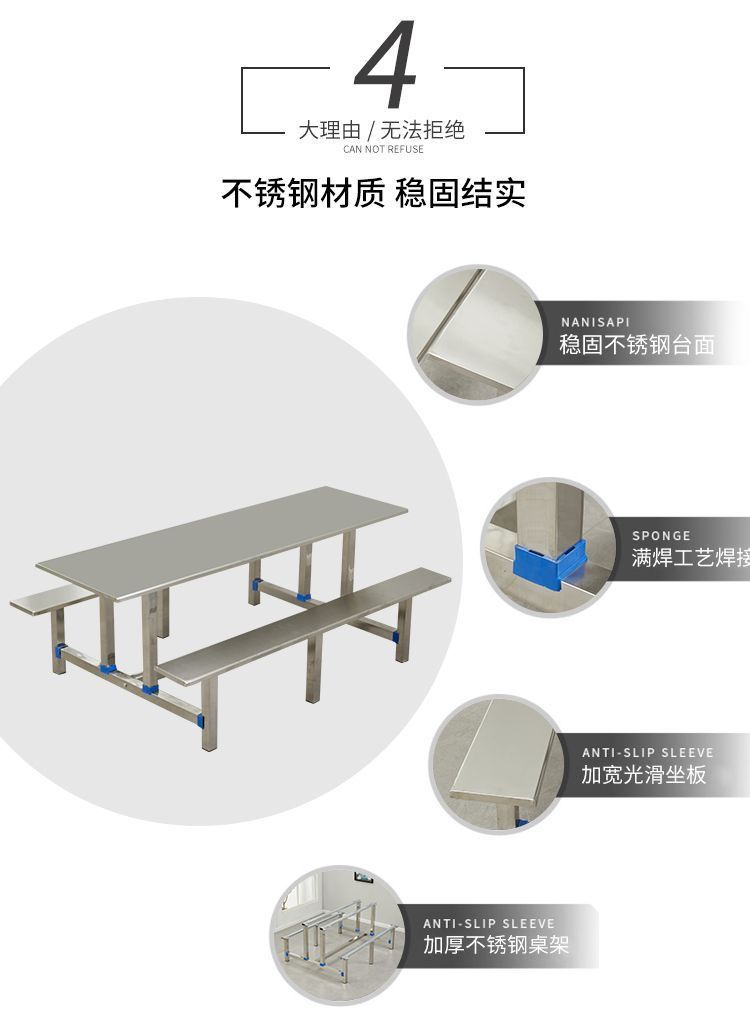 4

大理由 / 无法拒绝
CAN NOT REFUSE

不锈钢材质 稳固结实

NANISAPI
稳固不锈钢台面

SPONGE
满焊工艺焊接

ANTI-SLIP SLEEVE
加宽光滑坐板

ANTI-SLIP SLEEVE
加厚不锈钢桌架