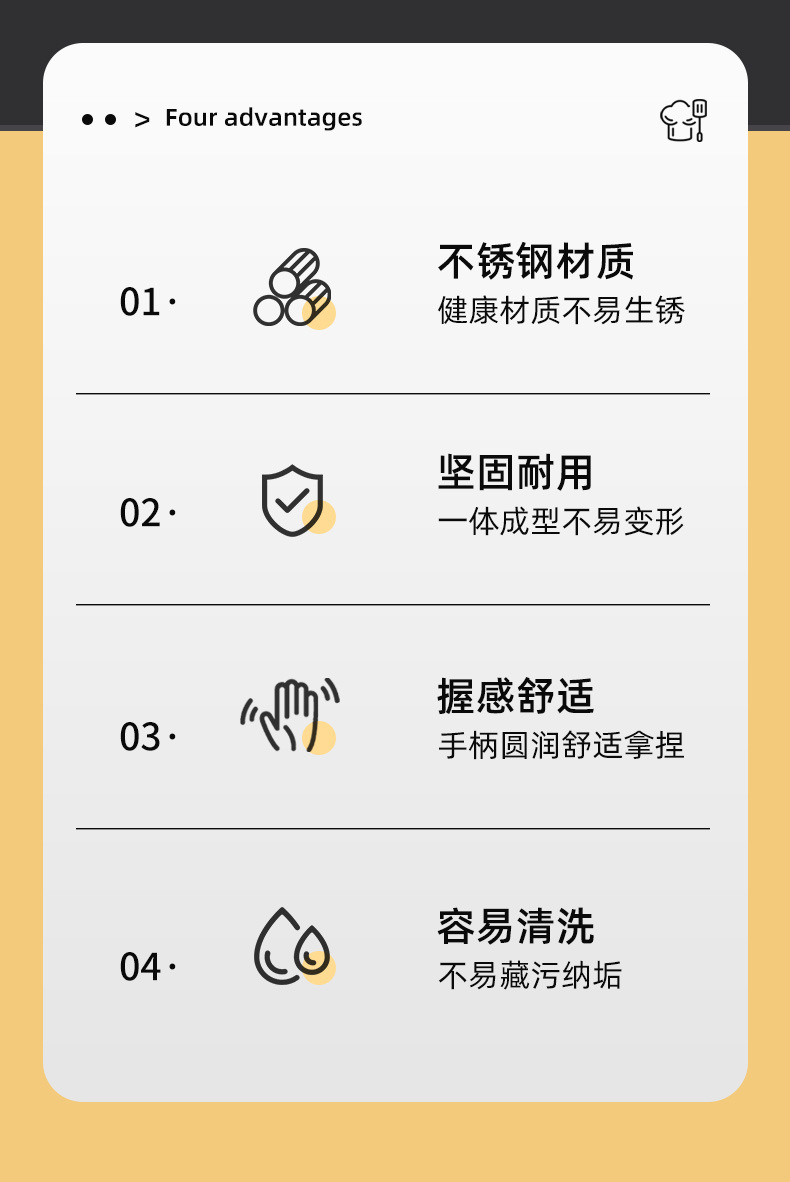 • • > Four advantages

01·

不锈钢材质
健康材质不易生锈

02·

坚固耐用
一体成型不易变形

03·

握感舒适
手柄圆润舒适拿捏

04·

容易清洗
不易藏污纳垢