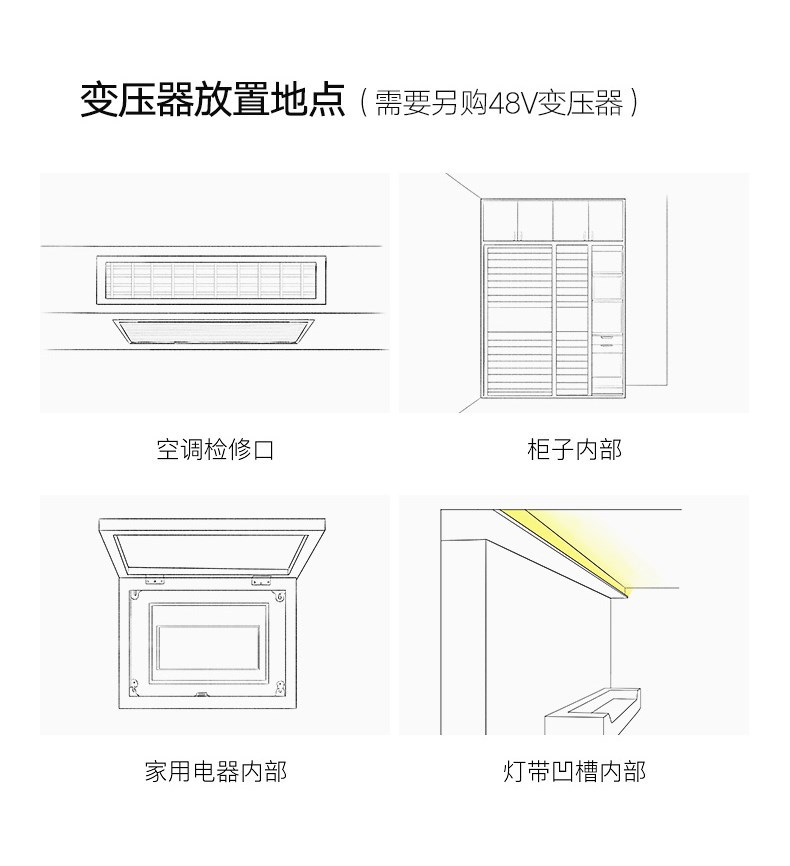 变压器放置地点（需要另购48V变压器）

空调检修口

柜子内部

家用电器内部

灯带凹槽内部