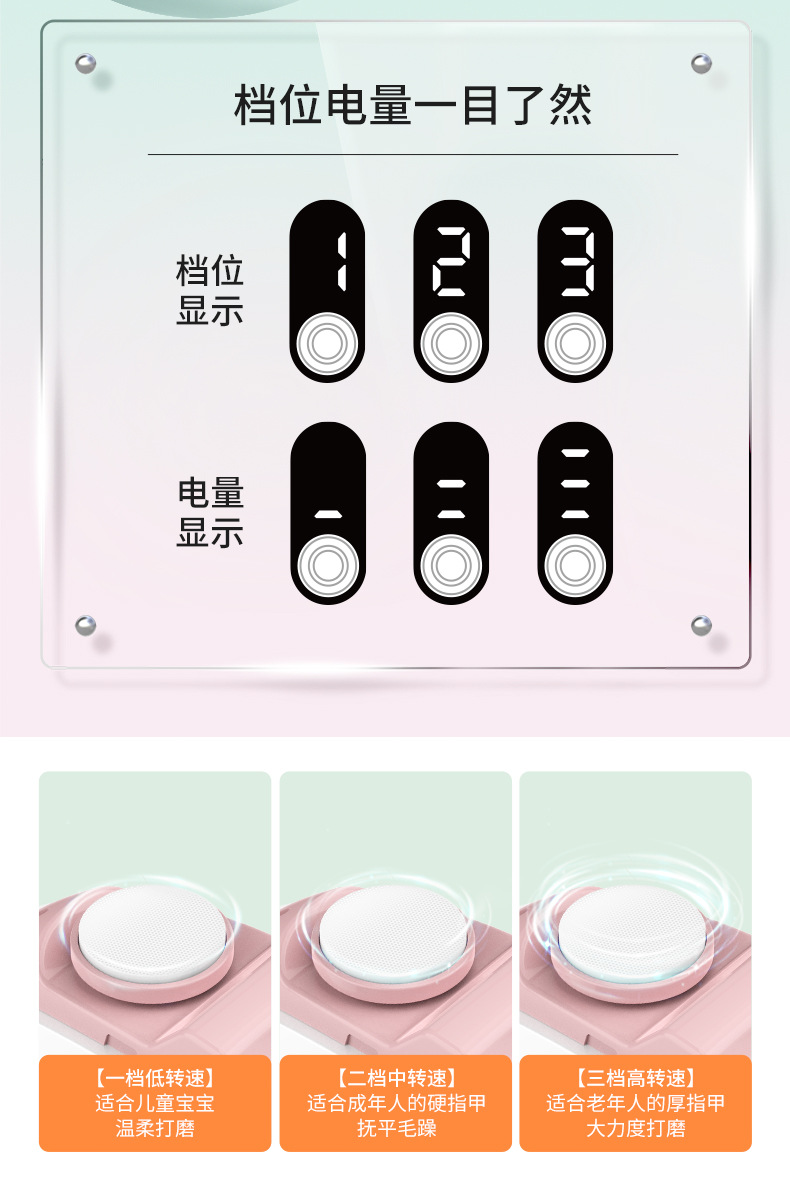 档位电量一目了然

档位显示

1 2 3

电量显示

【一档低转速】
适合儿童宝宝
温柔打磨

【二档中转速】
适合成年人的硬指甲
抚平毛躁

【三档高转速】
适合老年人的厚指甲
大力度打磨