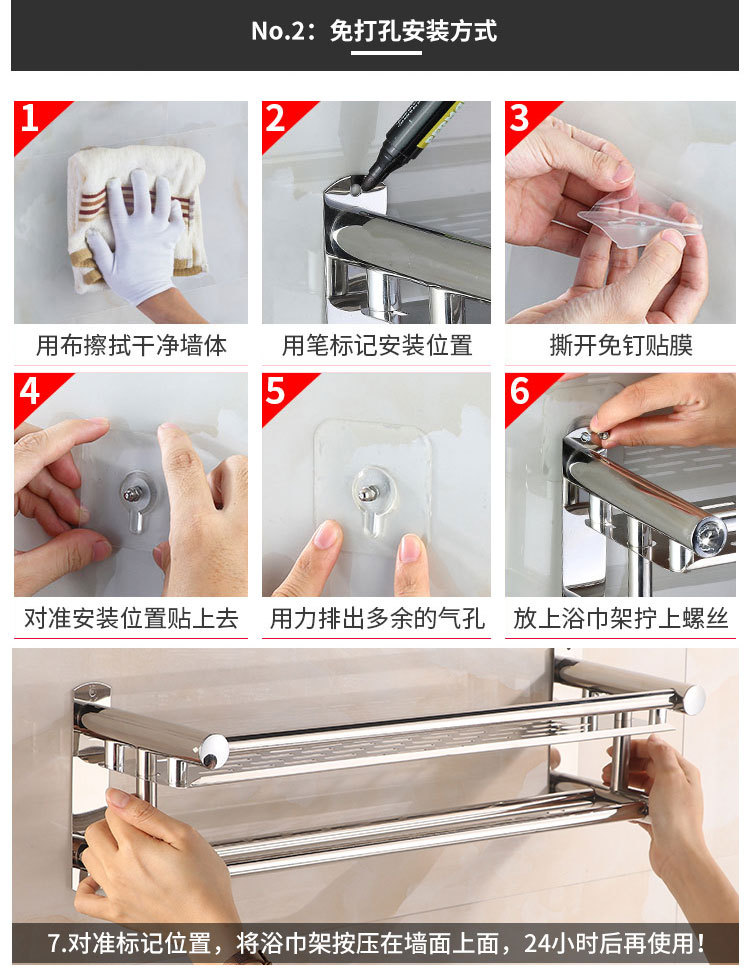 No.2：免打孔安装方式

1
用布擦拭干净墙体

2
用笔标记安装位置

3
撕开免钉贴膜

4
对准安装位置贴上去

5
用力排出多余的气孔

6
放上浴巾架拧上螺丝

7.对准标记位置，将浴巾架按压在墙面上面，24小时后再使用！