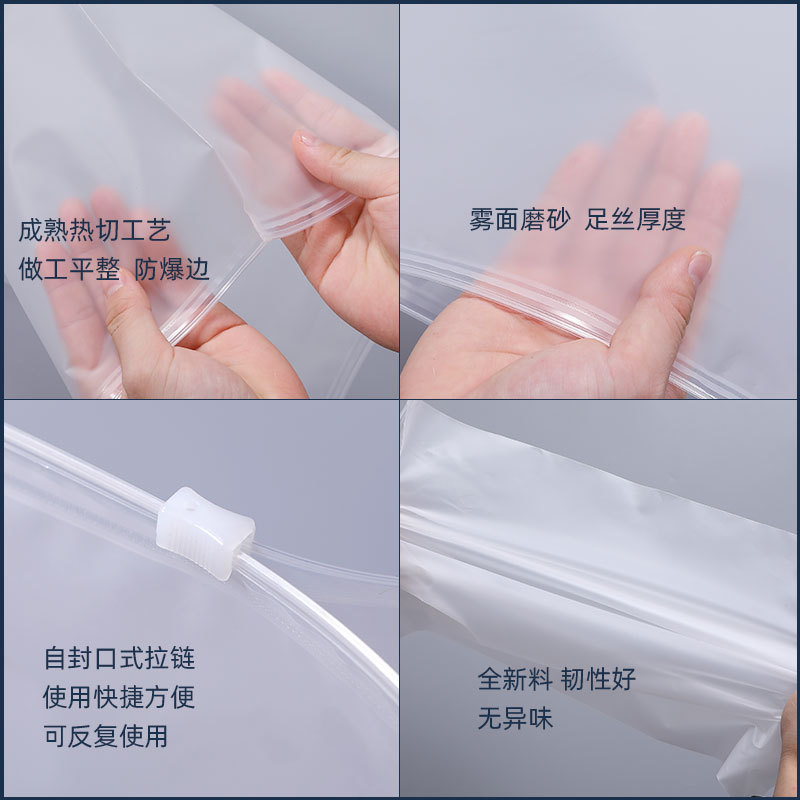 成熟热切工艺
做工平整 防爆边

雾面磨砂 足丝厚度

自封口式拉链
使用快捷方便
可反复使用

全新料 韧性好
无异味