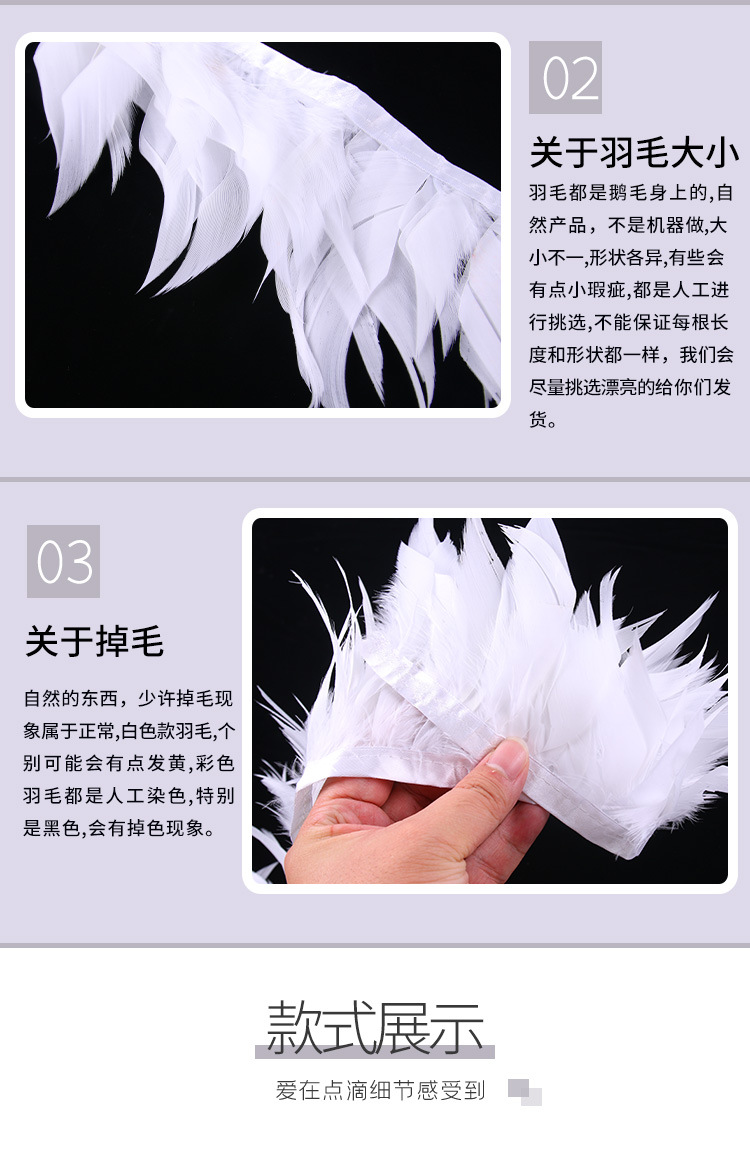 02

关于羽毛大小

羽毛都是鹅毛身上的,自然产品，不是机器做,大小不一,形状各异,有些会有点小瑕疵,都是人工进行挑选,不能保证每根长度和形状都一样，我们会尽量挑选漂亮的给你们发货。

03

关于掉毛

自然的东西，少许掉毛现象属于正常,白色款羽毛,个别可能会有点发黄,彩色羽毛都是人工染色,特别是黑色,会有掉色现象。

款式展示

爱在点滴细节感受到