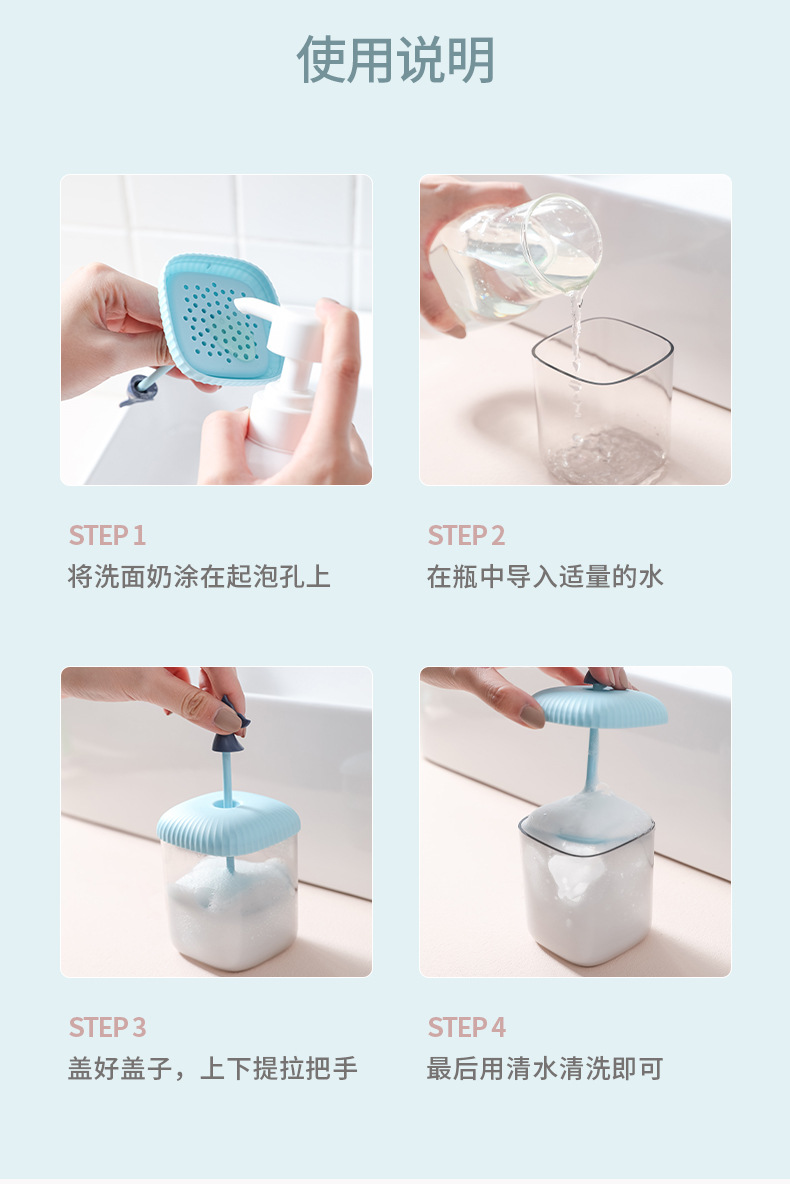 使用说明

STEP 1
将洗面奶涂在起泡孔上

STEP 2
在瓶中导入适量的水

STEP 3
盖好盖子，上下提拉把手

STEP 4
最后用清水清洗即可