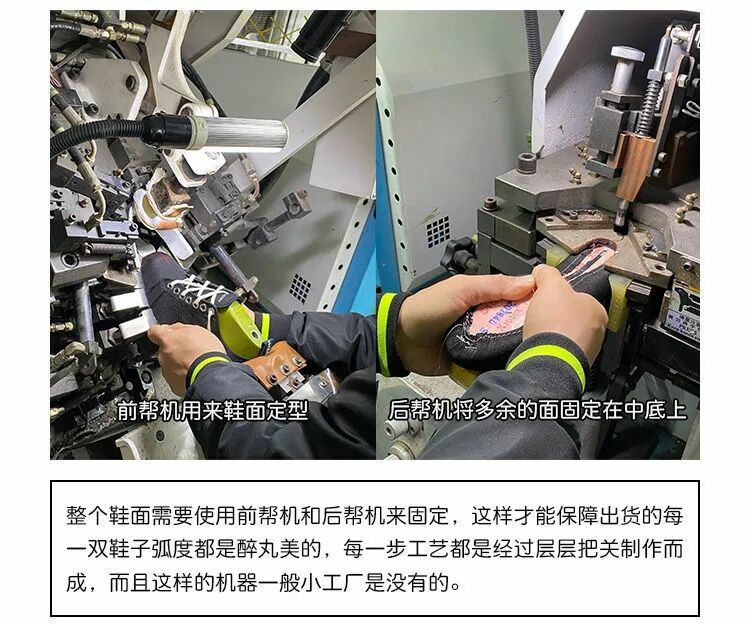 前帮机用来鞋面定型

后帮机将多余的面固定在中底上

整个鞋面需要使用前帮机和后帮机来固定，这样才能保障出货的每一双鞋子弧度都是醉丸美的，每一步工艺都是经过层层把关制作而成，而且这样的机器一般小工厂是没有的。