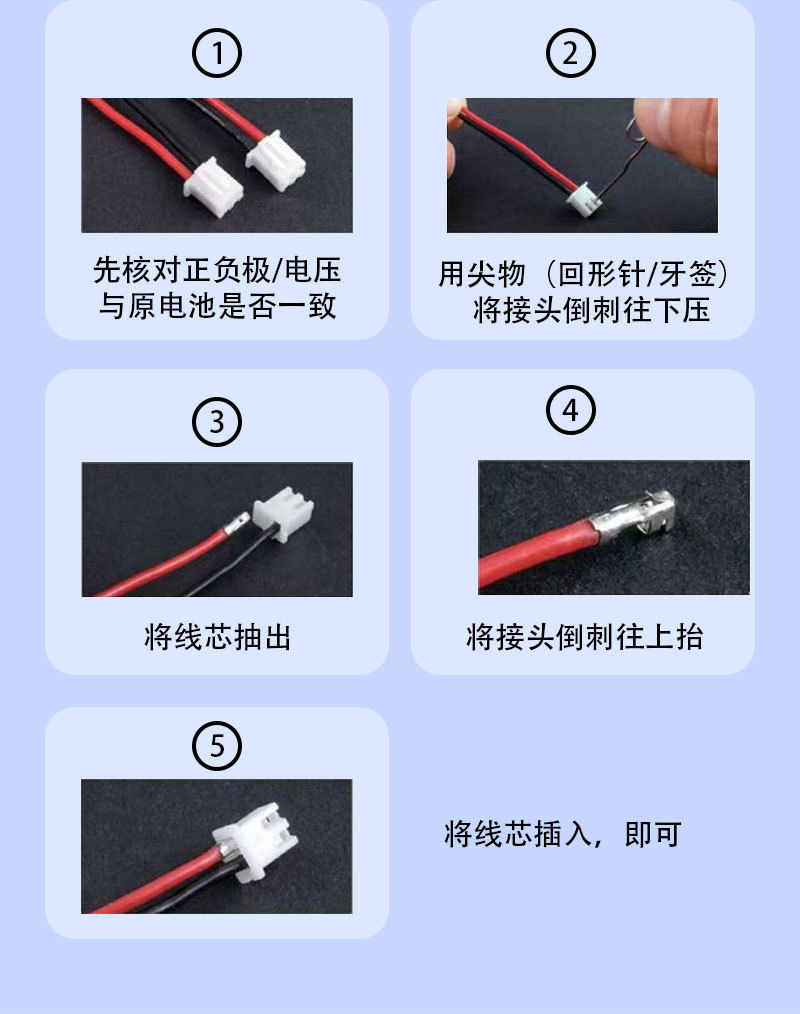 ①

先核对正负极/电压与原电池是否一致

②

用尖物（回形针/牙签）将接头倒刺往下压

③

将线芯抽出

④

将接头倒刺往上抬

⑤

将线芯插入，即可