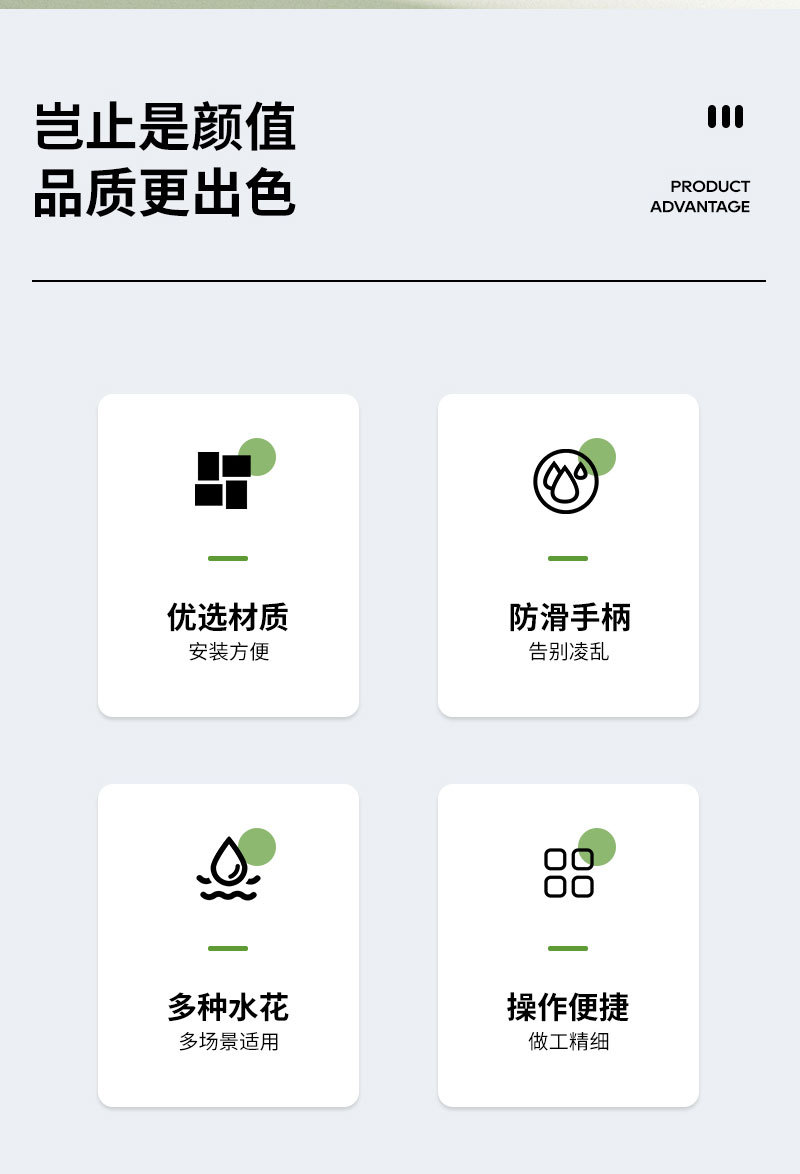 岂止是颜值
品质更出色

PRODUCT
ADVANTAGE

优选材质
安装方便

防滑手柄
告别凌乱

多种水花
多场景适用

操作便捷
做工精细