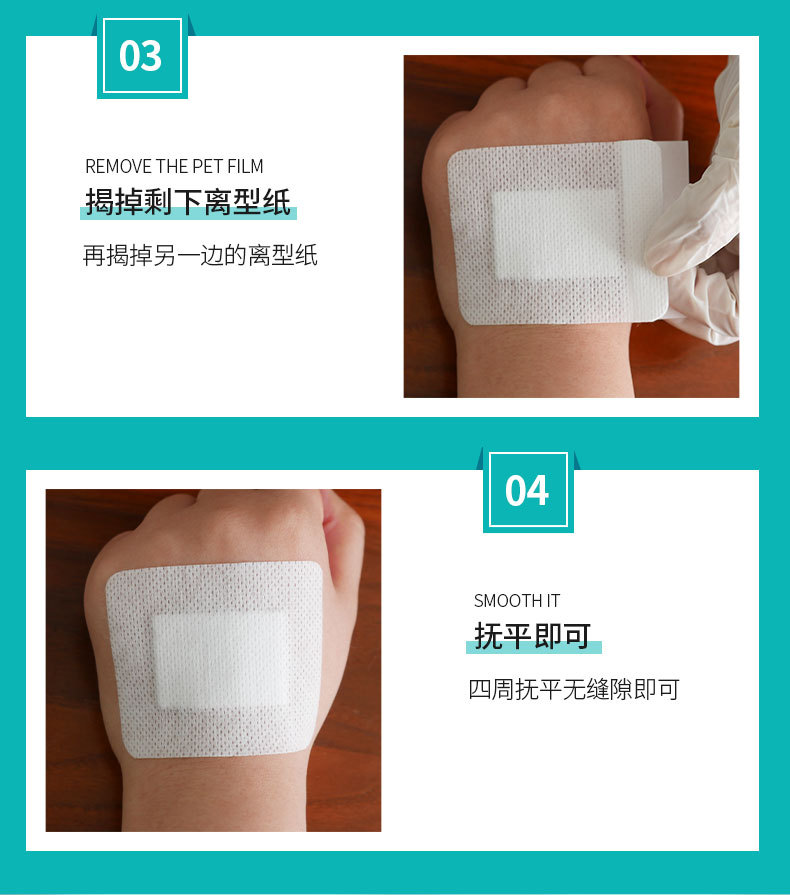 03

REMOVE THE PET FILM

揭掉剩下离型纸

再揭掉另一边的离型纸

04

SMOOTH IT

抚平即可

四周抚平无缝隙即可