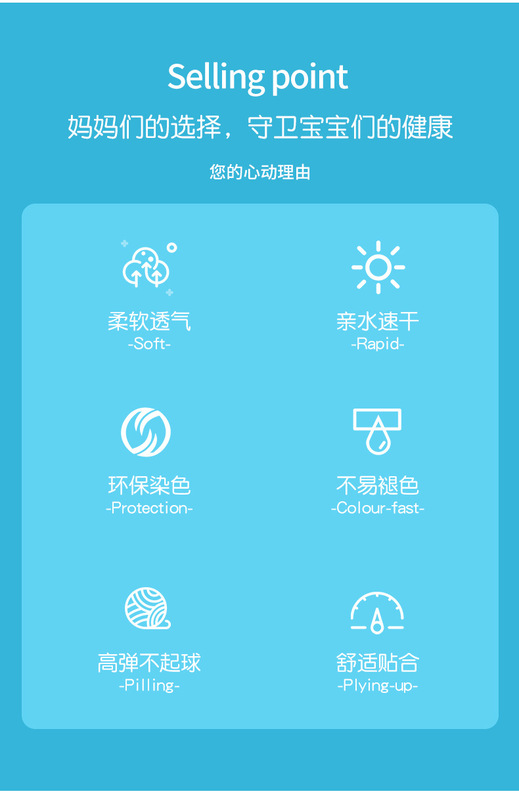 Selling point

妈妈们的选择，守卫宝宝们的健康

您的心动理由

柔软透气
-Soft-

亲水速干
-Rapid-

环保染色
-Protection-

不易褪色
-Colour-fast-

高弹不起球
-Pilling-

舒适贴合
-Plying-up-