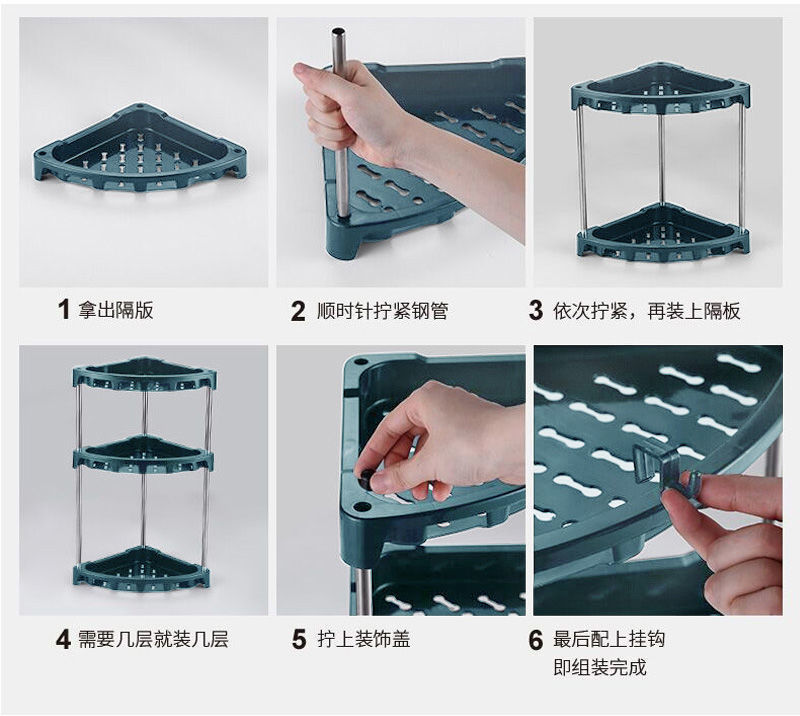 1 拿出隔版

2 顺时针拧紧钢管

3 依次拧紧，再装上隔板

4 需要几层就装几层

5 拧上装饰盖

6 最后配上挂钩 即组装完成