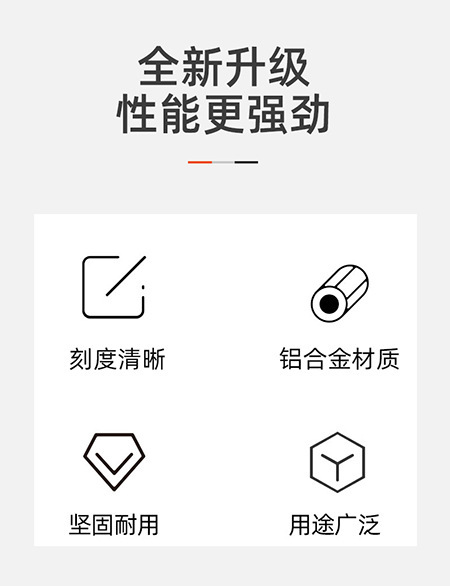 全新升级
性能更强劲

刻度清晰

铝合金材质

坚固耐用

用途广泛