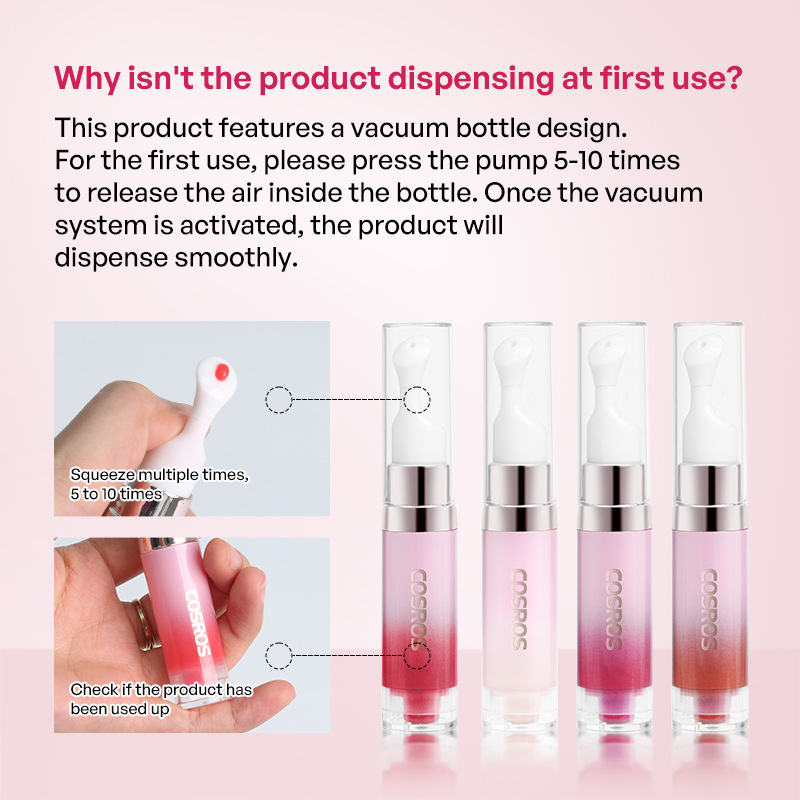 Why isn't the product dispensing at first use?

This product features a vacuum bottle design. For the first use, please press the pump 5-10 times to release the air inside the bottle. Once the vacuum system is activated, the product will dispense smoothly.

Squeeze multiple times, 5 to 10 times

COSROS

Check if the product has been used up

COSROS

COSROS

COSROS

COSROS