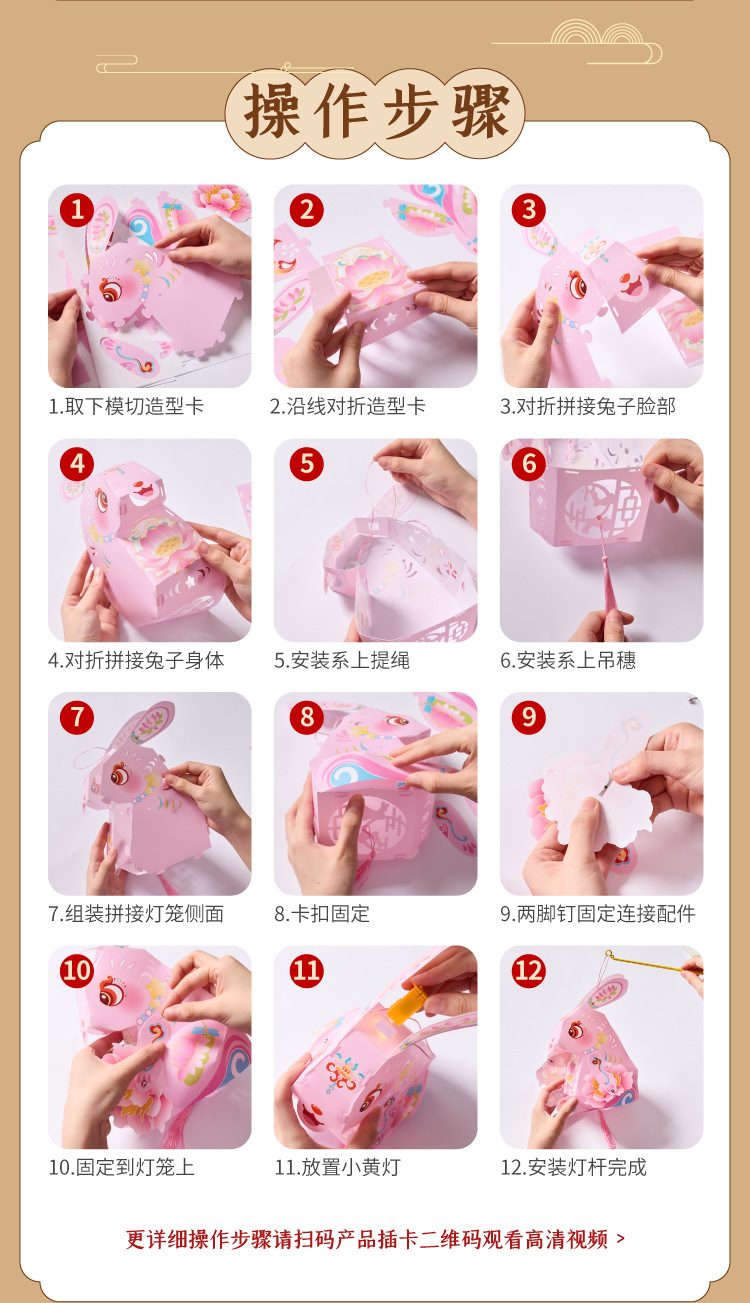 操作步骤

1
1.取下模切造型卡

2
2.沿线对折造型卡

3
3.对折拼接兔子脸部

4
4.对折拼接兔子身体

5
5.安装系上提绳

6
6.安装系上吊穗

7
7.组装拼接灯笼侧面

8
8.卡扣固定

9
9.两脚钉固定连接配件

10
10.固定到灯笼上

11
11.放置小黄灯

12
12.安装灯杆完成

更详细操作步骤请扫码产品插卡二维码观看高清视频 >