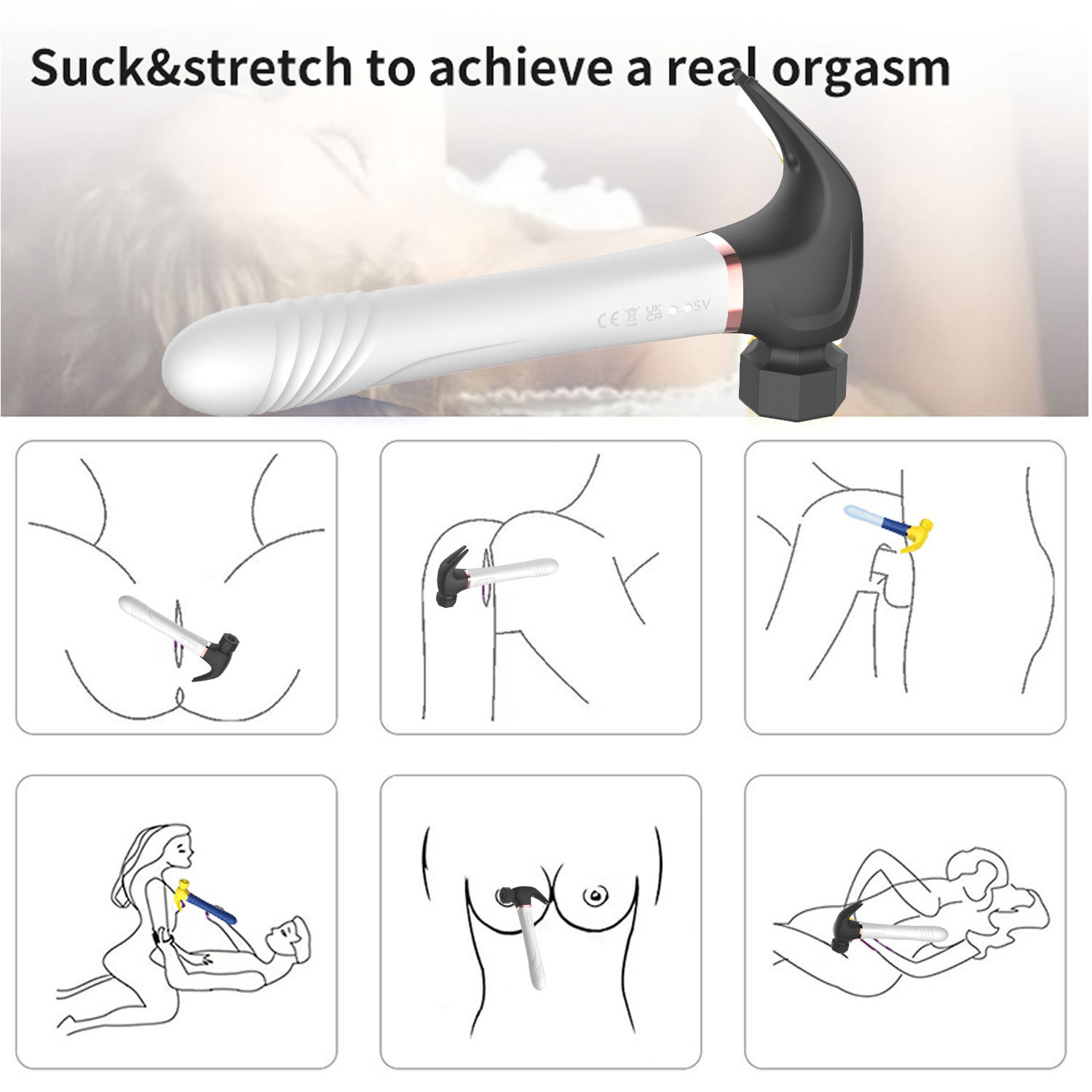 Suck&stretch to achieve a real orgasm

CE UK CA 5V