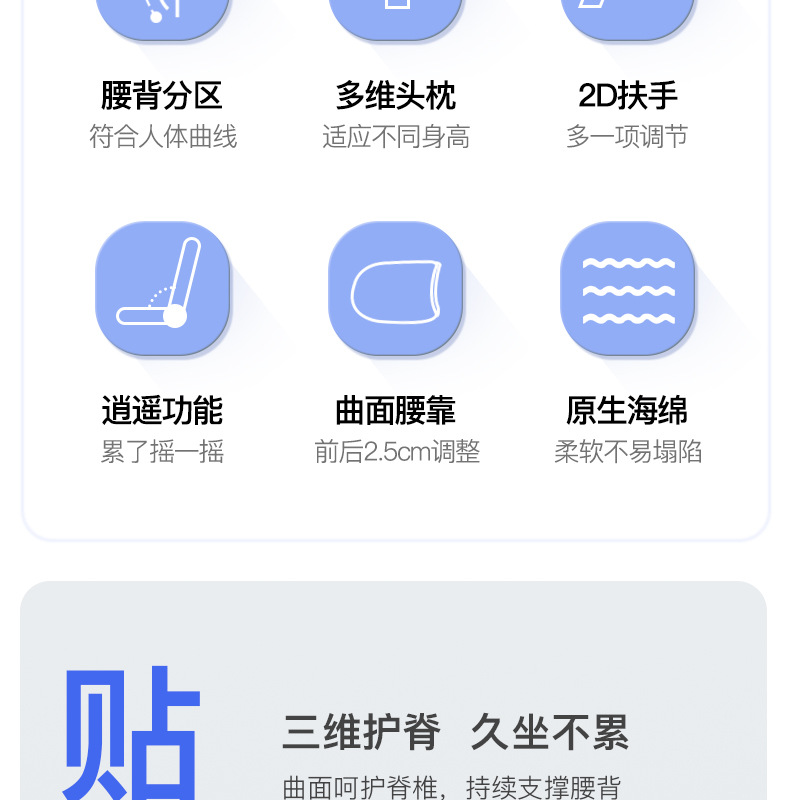 腰背分区
符合人体曲线

多维头枕
适应不同身高

2D扶手
多一项调节

逍遥功能
累了摇一摇

曲面腰靠
前后2.5cm调整

原生海绵
柔软不易塌陷

贴

三维护脊 久坐不累

曲面呵护脊椎，持续支撑腰背