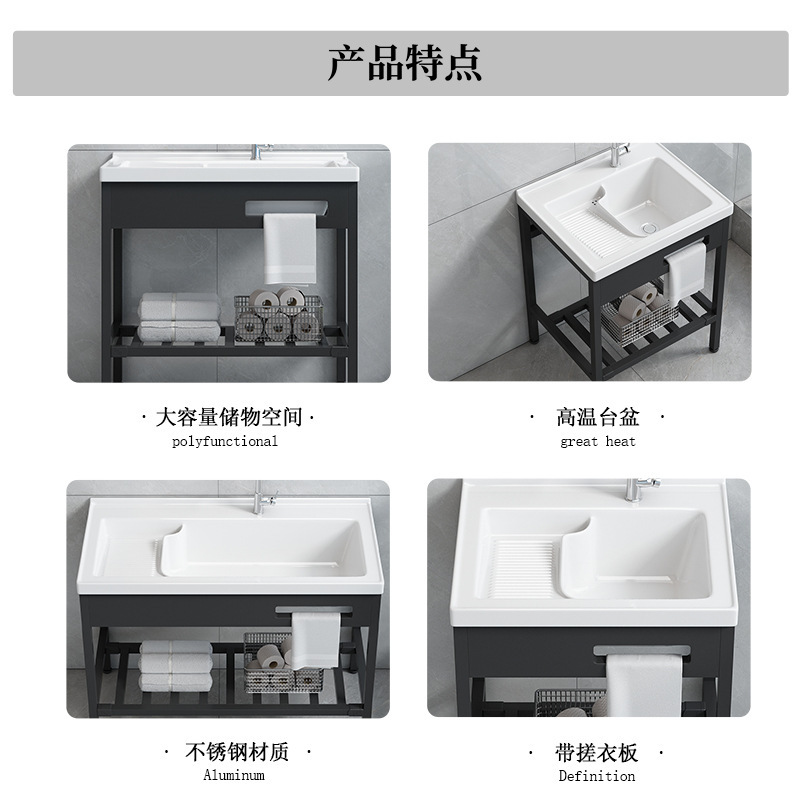 产品特点

· 大容量储物空间 ·
polyfunctional

· 高温台盆 ·
great heat

· 不锈钢材质 ·
Aluminum

· 带搓衣板 ·
Definition