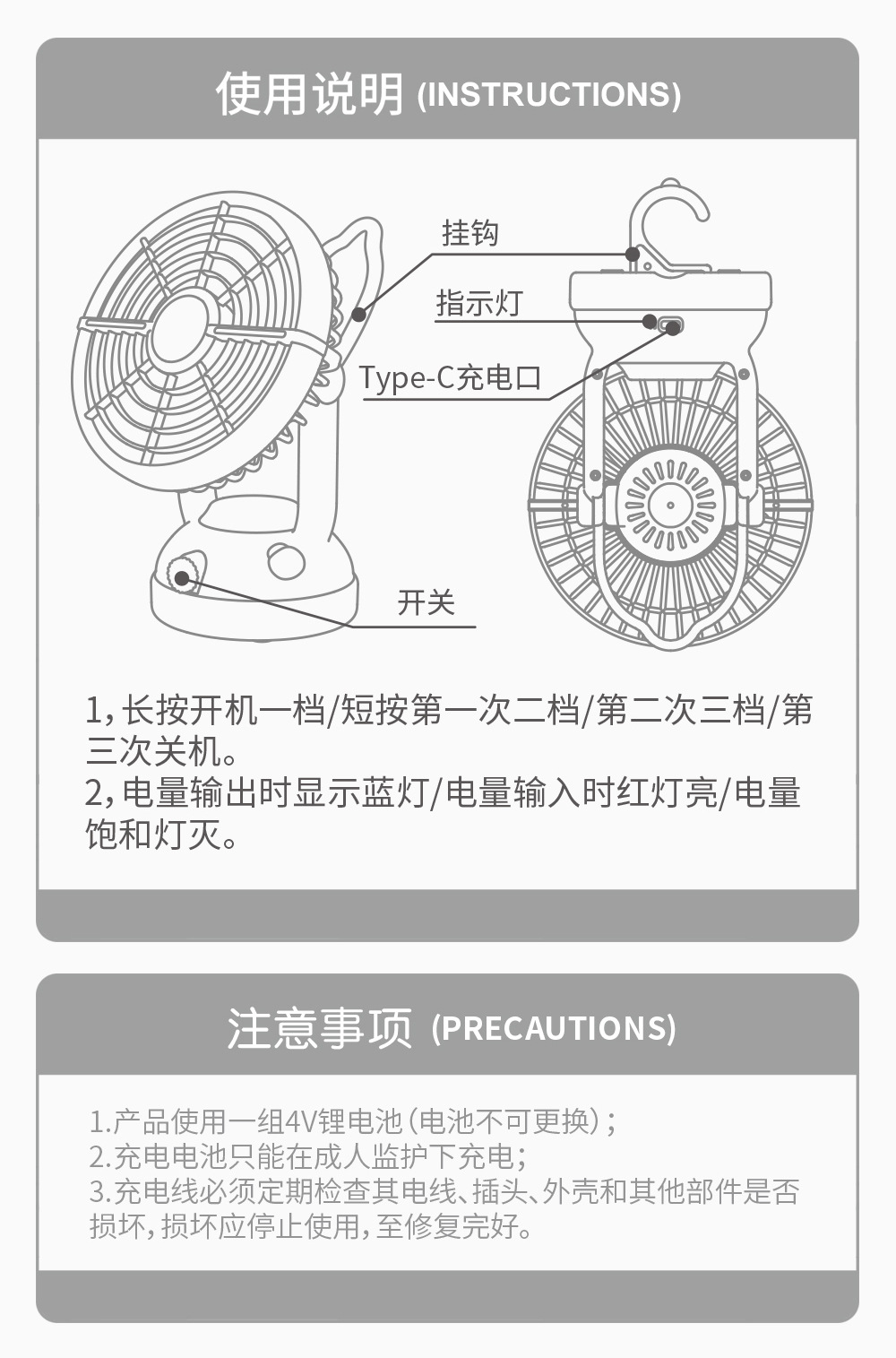 使用说明 (INSTRUCTIONS)

挂钩

指示灯

Type-C充电口

开关

1，长按开机一档/短按第一次二档/第二次三档/第三次关机。
2，电量输出时显示蓝灯/电量输入时红灯亮/电量饱和灯灭。

注意事项 (PRECAUTIONS)

1.产品使用一组4V锂电池（电池不可更换）；
2.充电电池只能在成人监护下充电；
3.充电线必须定期检查其电线、插头、外壳和其他部件是否损坏，损坏应停止使用，至修复完好。