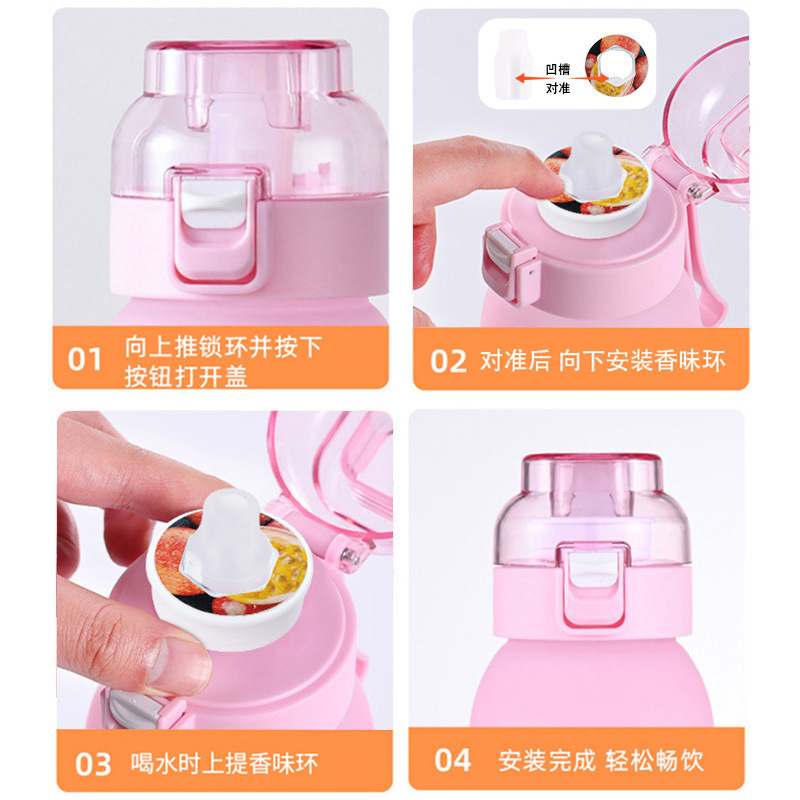 01 向上推锁环并按下按钮打开盖

凹槽
对准

02 对准后 向下安装香味环

03 喝水时上提香味环

04 安装完成 轻松畅饮