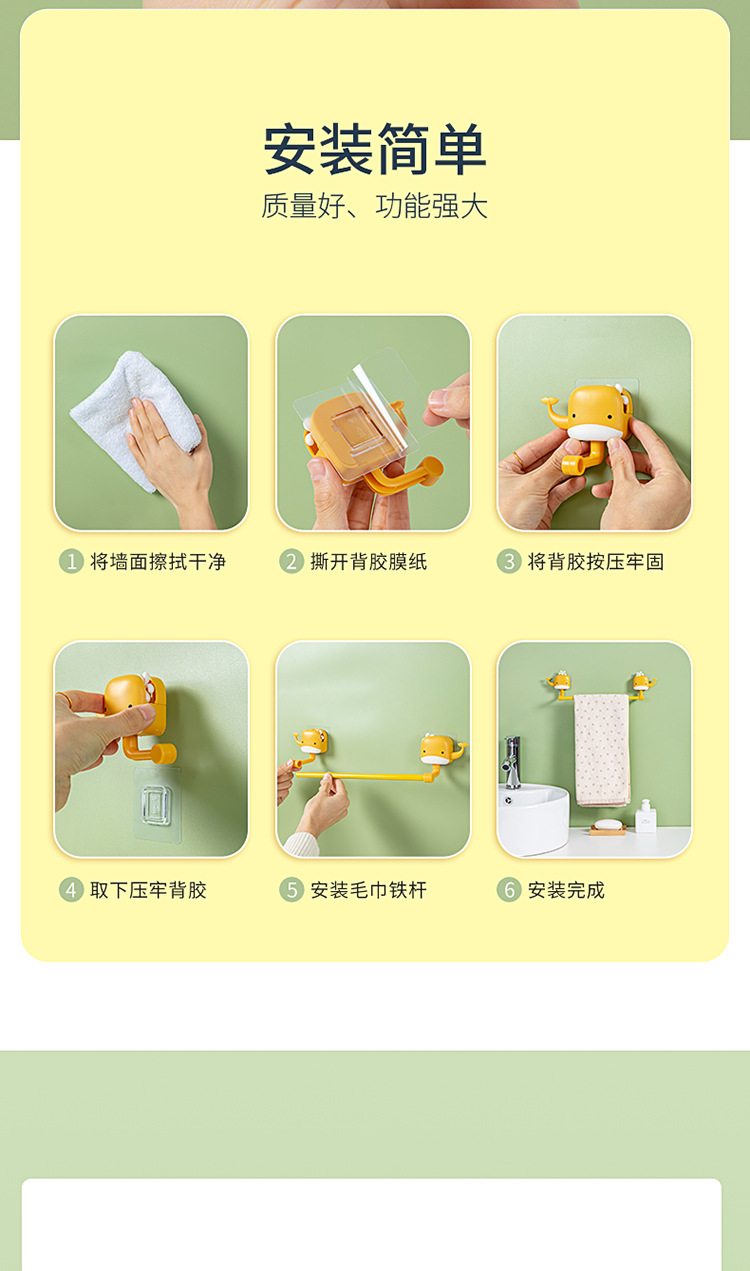 安装简单

质量好、功能强大

1 将墙面擦拭干净

2 撕开背胶膜纸

3 将背胶按压牢固

4 取下压牢背胶

5 安装毛巾铁杆

6 安装完成