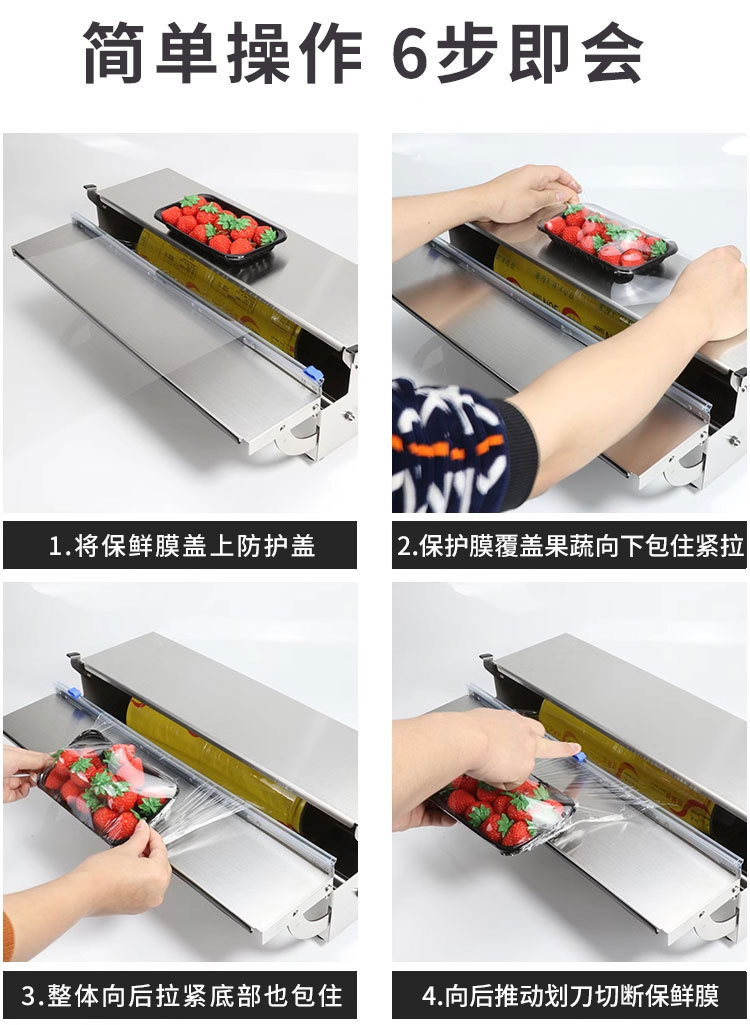 简单操作 6步即会

1.将保鲜膜盖上防护盖

2.保护膜覆盖果蔬向下包住紧拉

3.整体向后拉紧底部也包住

4.向后推动划刀切断保鲜膜