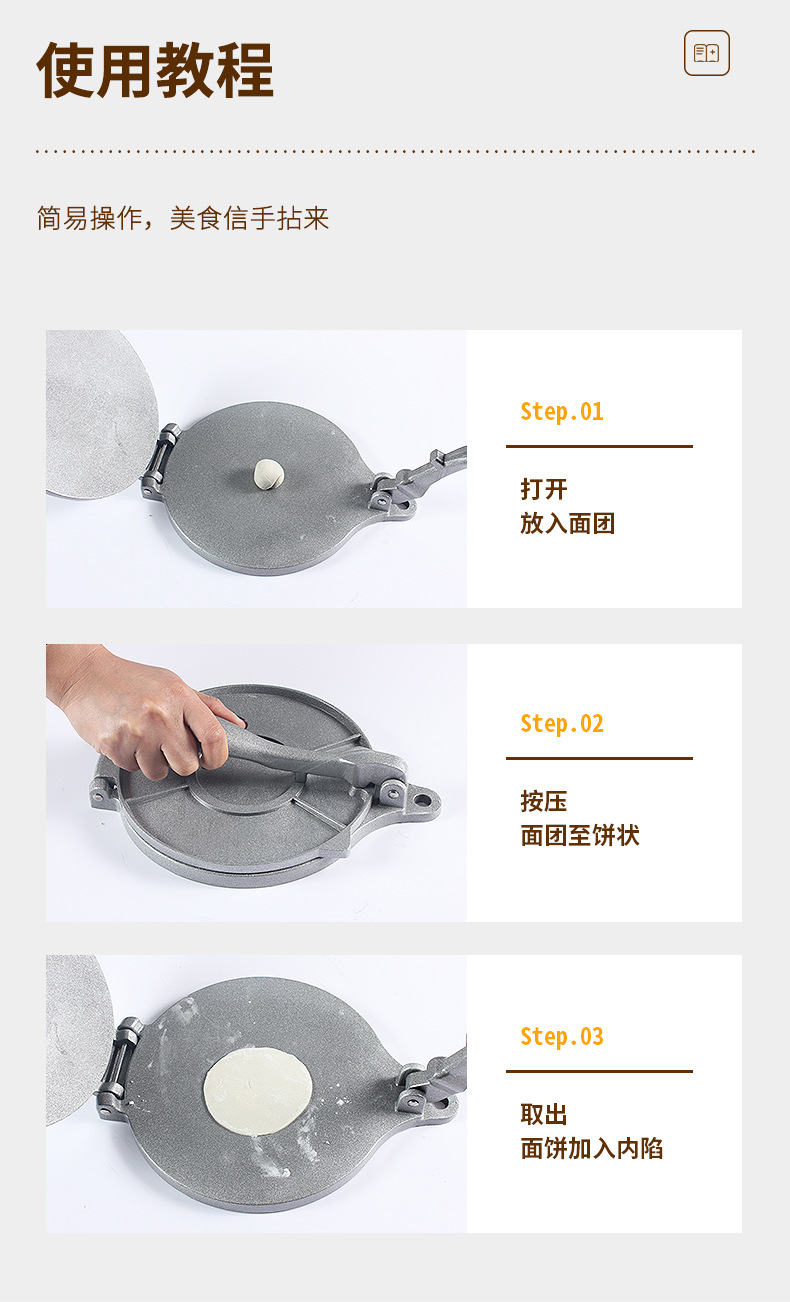 使用教程

简易操作，美食信手拈来

Step.01

打开
放入面团

Step.02

按压
面团至饼状

Step.03

取出
面饼加入内陷