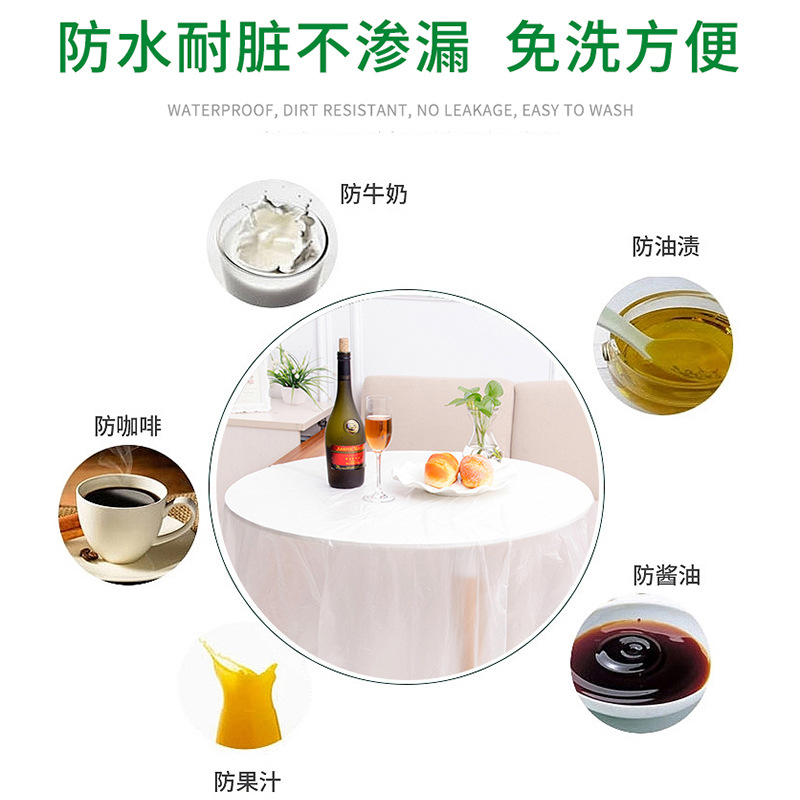 防水耐脏不渗漏 免洗方便

WATERPROOF, DIRT RESISTANT, NO LEAKAGE, EASY TO WASH

防牛奶

防油渍

防咖啡

防酱油

防果汁