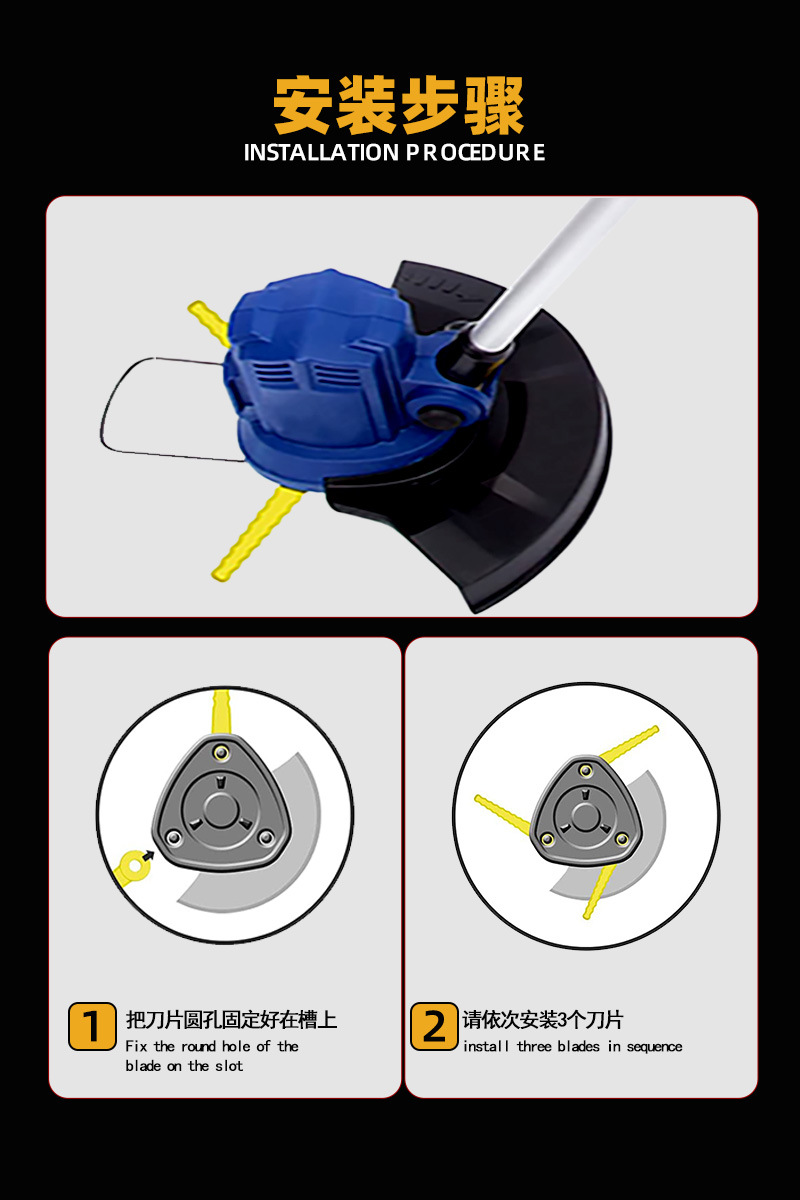 安装步骤
INSTALLATION PROCEDURE

1 把刀片圆孔固定好在槽上
Fix the round hole of the blade on the slot

2 请依次安装3个刀片
install three blades in sequence