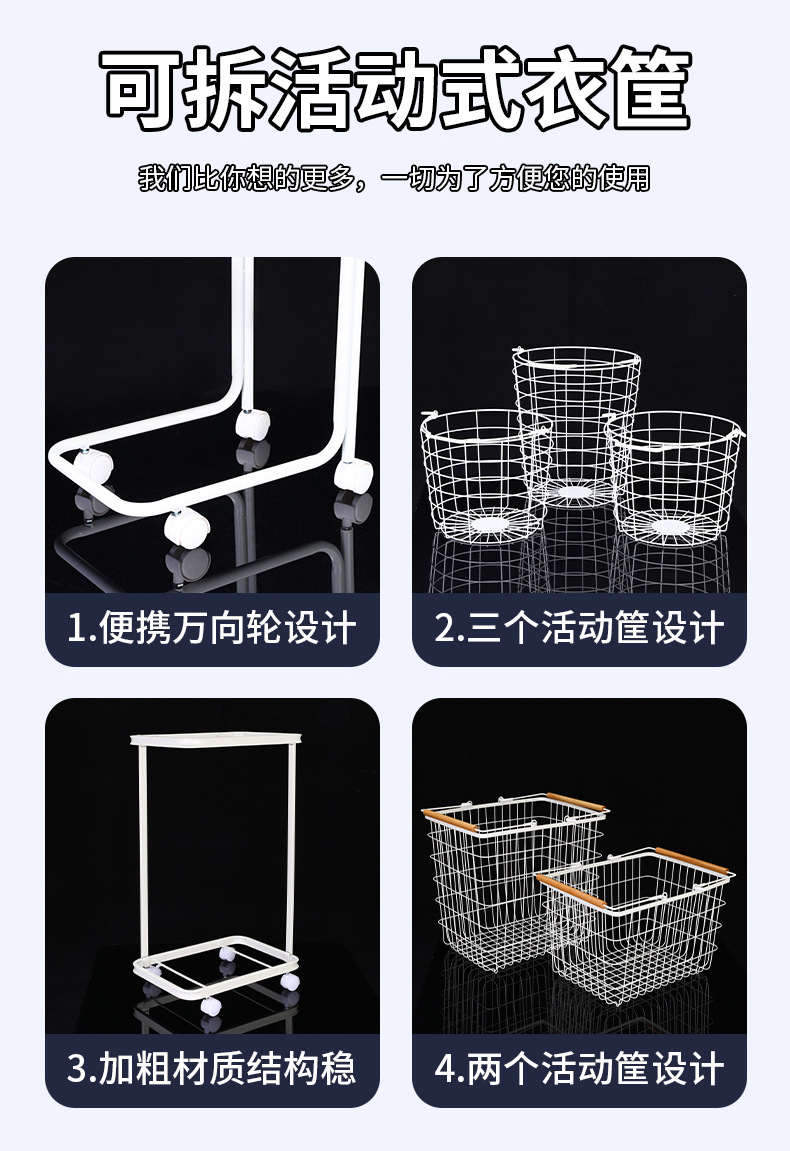 可拆活动式衣筐

我们比你想的更多，一切为了方便您的使用

1.便携万向轮设计

2.三个活动筐设计

3.加粗材质结构稳

4.两个活动筐设计