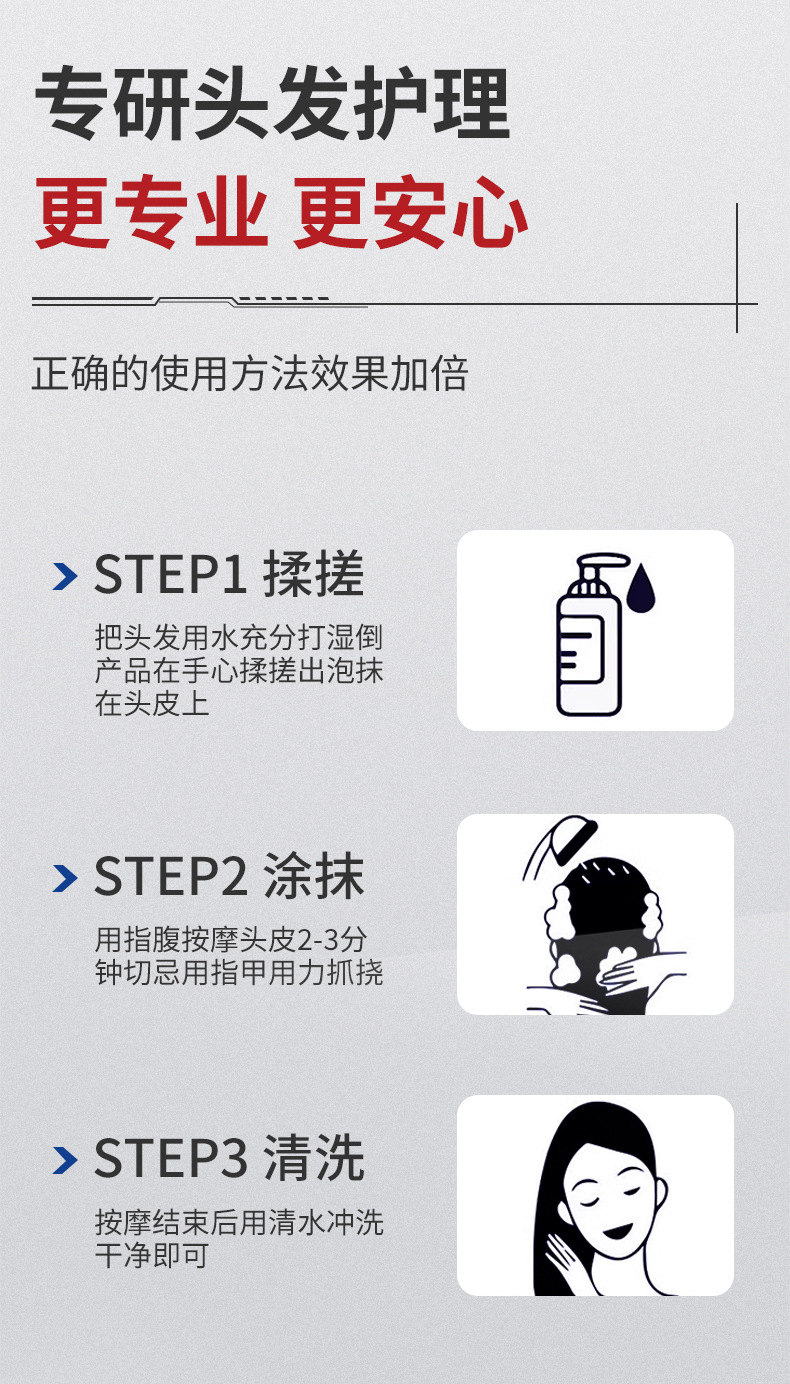 专研头发护理
更专业 更安心

正确的使用方法效果加倍

STEP1 揉搓
把头发用水充分打湿倒产品在手心揉搓出泡抹在头皮上

STEP2 涂抹
用指腹按摩头皮2-3分钟切忌用指甲用力抓挠

STEP3 清洗
按摩结束后用清水冲洗干净即可