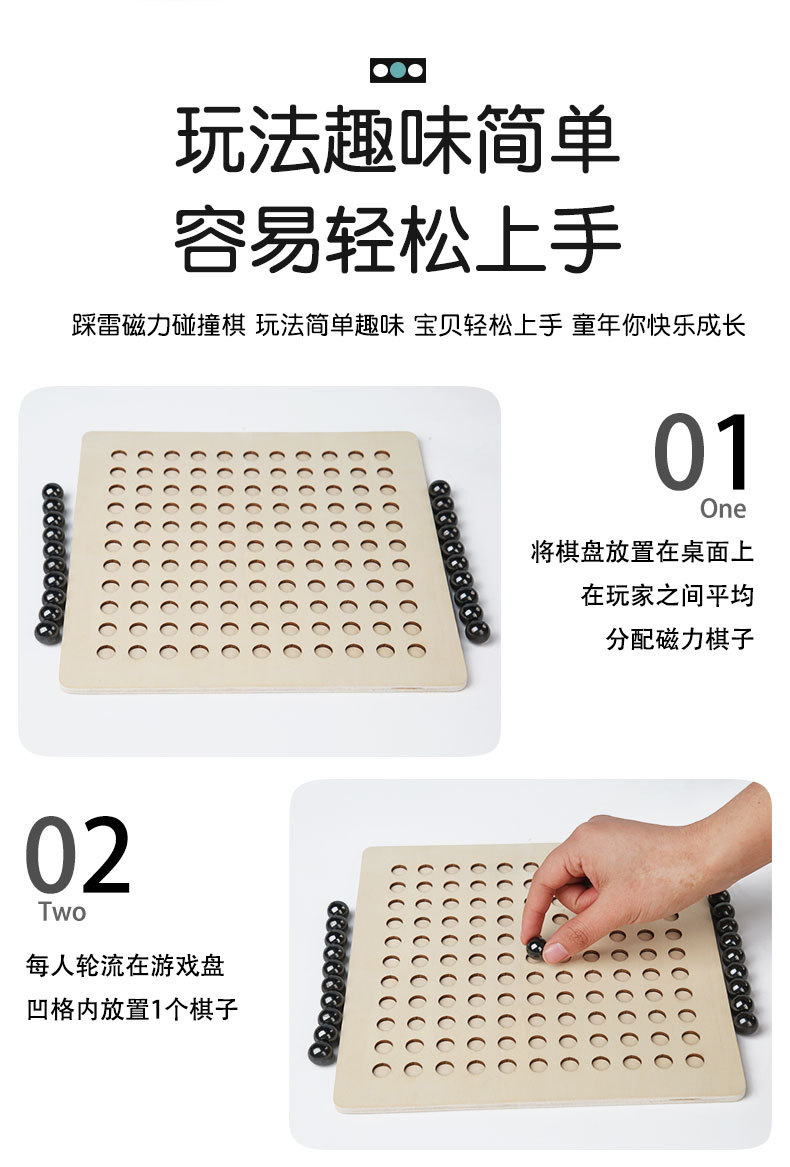 玩法趣味简单
容易轻松上手

踩雷磁力碰撞棋 玩法简单趣味 宝贝轻松上手 童年你快乐成长

01
One

将棋盘放置在桌面上
在玩家之间平均
分配磁力棋子

02
Two

每人轮流在游戏盘
凹格内放置1个棋子