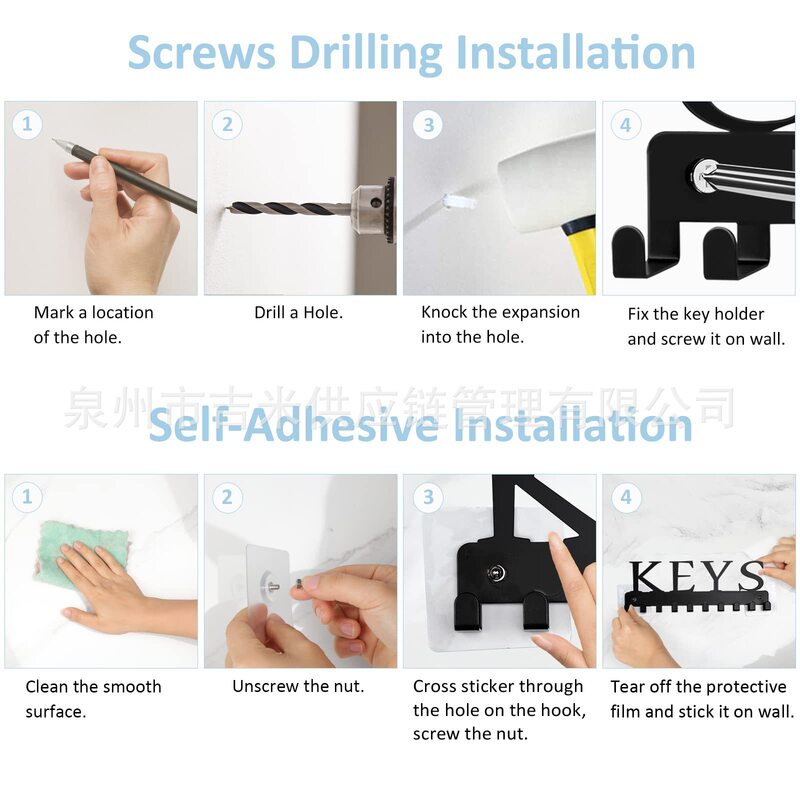 Screws Drilling Installation

1

Mark a location of the hole.

2

Drill a Hole.

3

Knock the expansion into the hole.

4

Fix the key holder and screw it on wall.

泉州市吉米供应链管理有限公司

Self-Adhesive Installation

1

Clean the smooth surface.

2

Unscrew the nut.

3

Cross sticker through the hole on the hook, screw the nut.

4

KEYS

Tear off the protective film and stick it on wall.