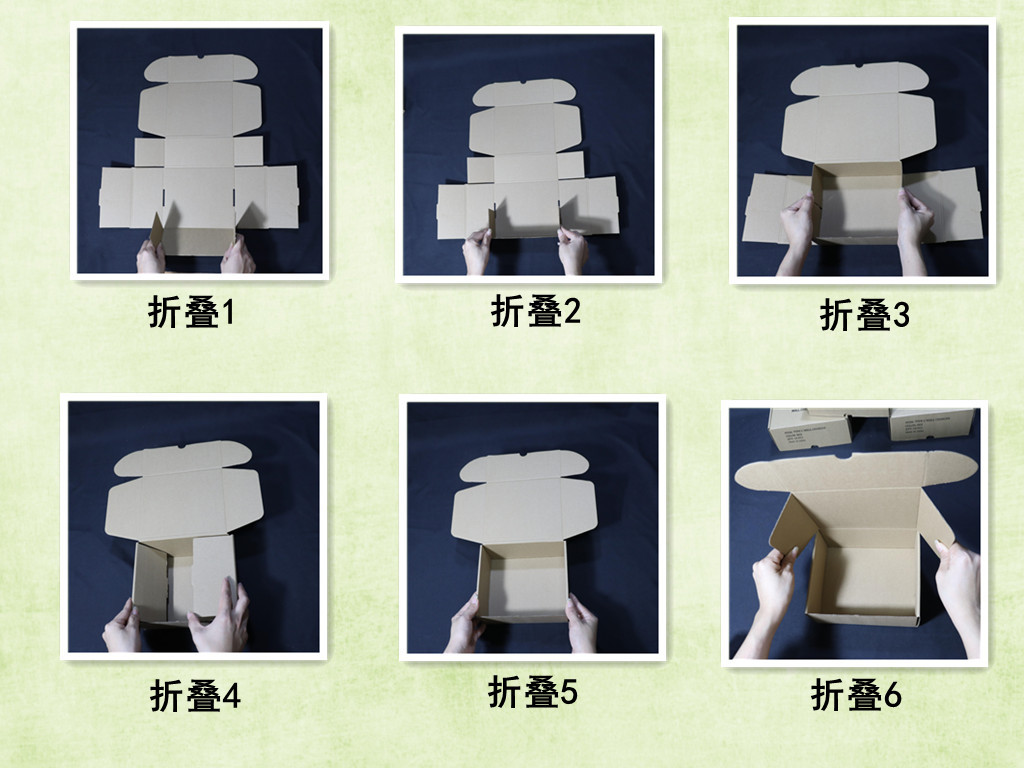 折叠1

折叠2

折叠3

折叠4

折叠5

折叠6