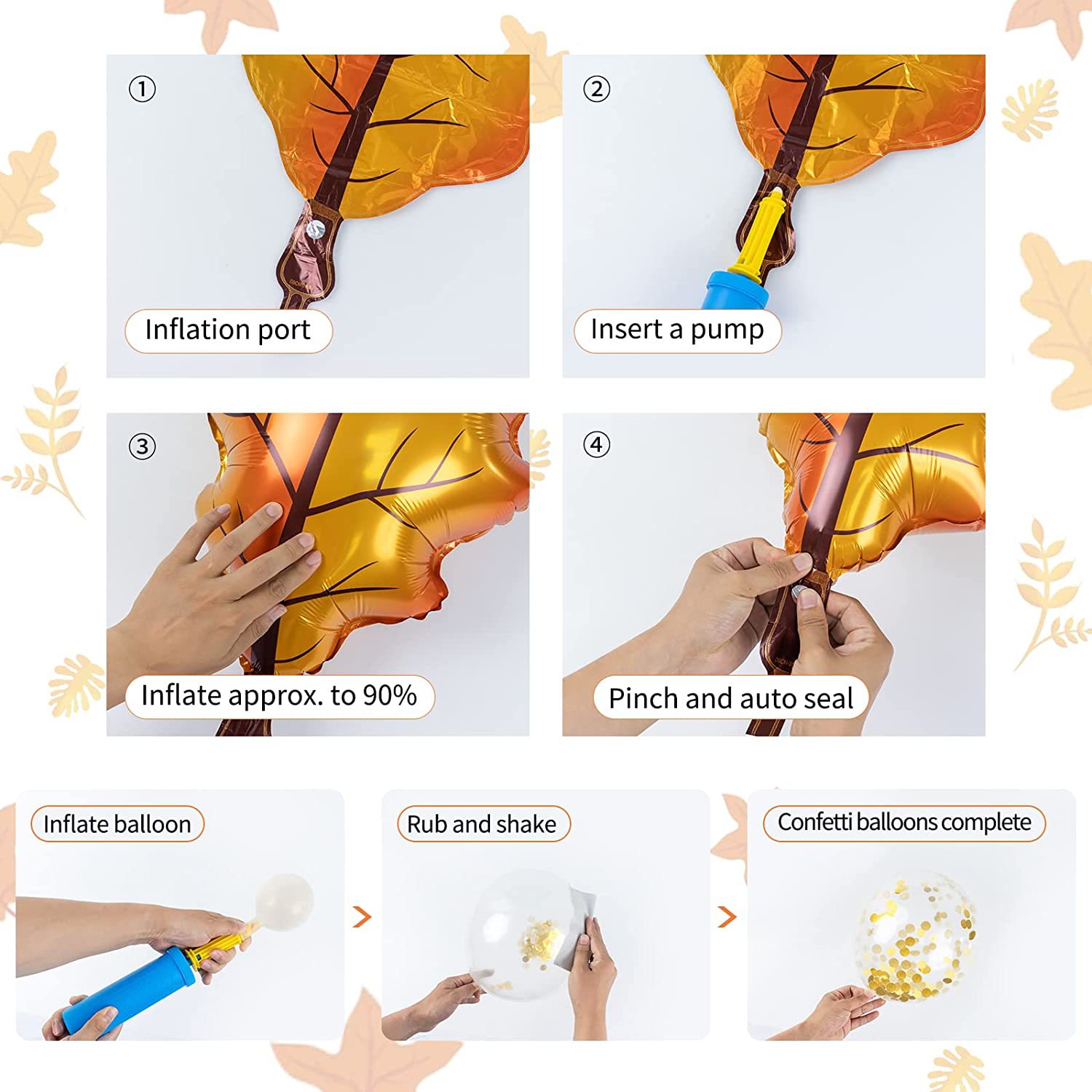 ①
Inflation port

②
Insert a pump

③
Inflate approx. to 90%

④
Pinch and auto seal

Inflate balloon

Rub and shake

Confetti balloons complete