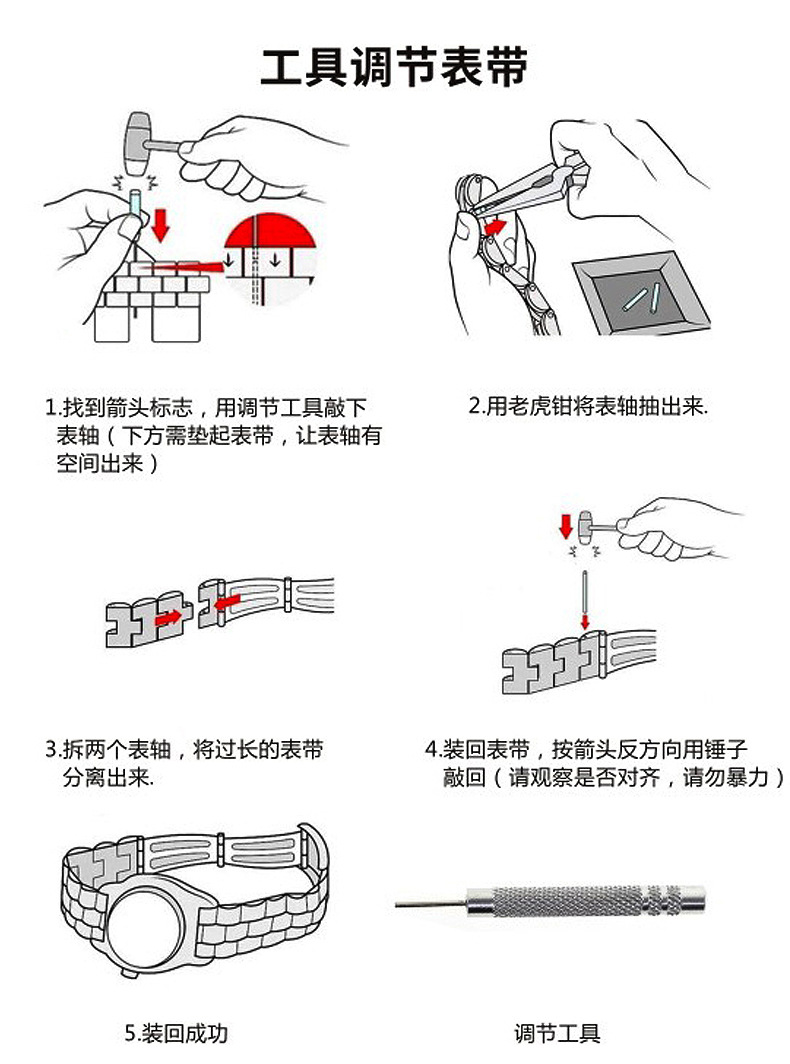 工具调节表带

1.找到箭头标志，用调节工具敲下表轴（下方需垫起表带，让表轴有空间出来）

2.用老虎钳将表轴抽出来.

3.拆两个表轴，将过长的表带分离出来.

4.装回表带，按箭头反方向用锤子敲回（请观察是否对齐，请勿暴力）

5.装回成功

调节工具