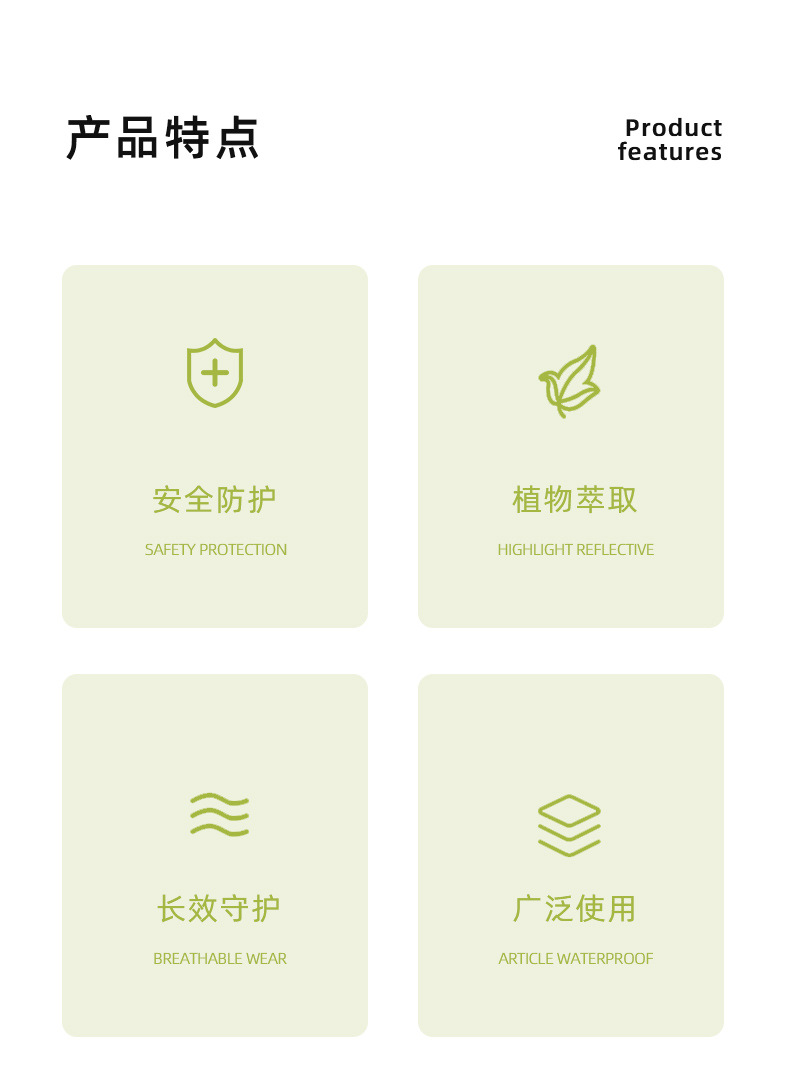 产品特点

Product
features

安全防护

SAFETY PROTECTION

植物萃取

HIGHLIGHT REFLECTIVE

长效守护

BREATHABLE WEAR

广泛使用

ARTICLE WATERPROOF