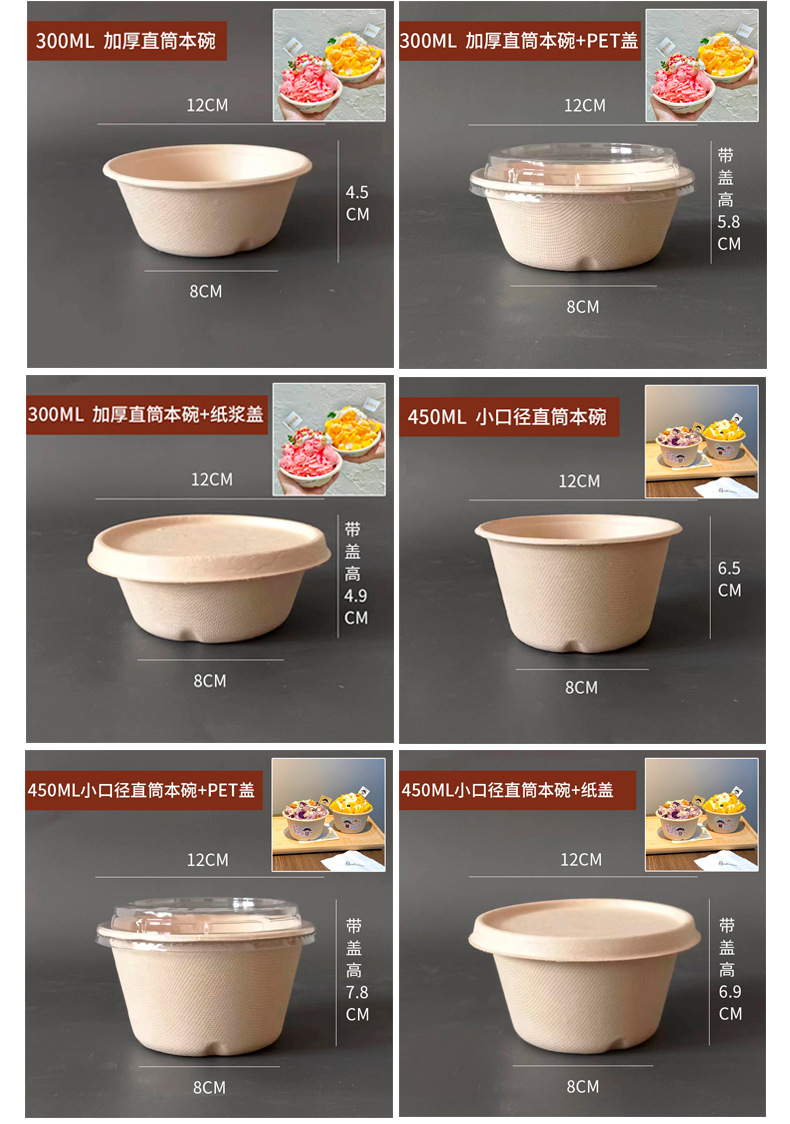 300ML 加厚直筒本碗

12CM

4.5 CM

8CM

300ML 加厚直筒本碗+PET盖

12CM

带盖高 5.8 CM

8CM

300ML 加厚直筒本碗+纸浆盖

12CM

带盖高 4.9 CM

8CM

450ML 小口径直筒本碗

12CM

6.5 CM

8CM

450ML小口径直筒本碗+PET盖

12CM

带盖高 7.8 CM

8CM

450ML小口径直筒本碗+纸盖

12CM

带盖高 6.9 CM

8CM