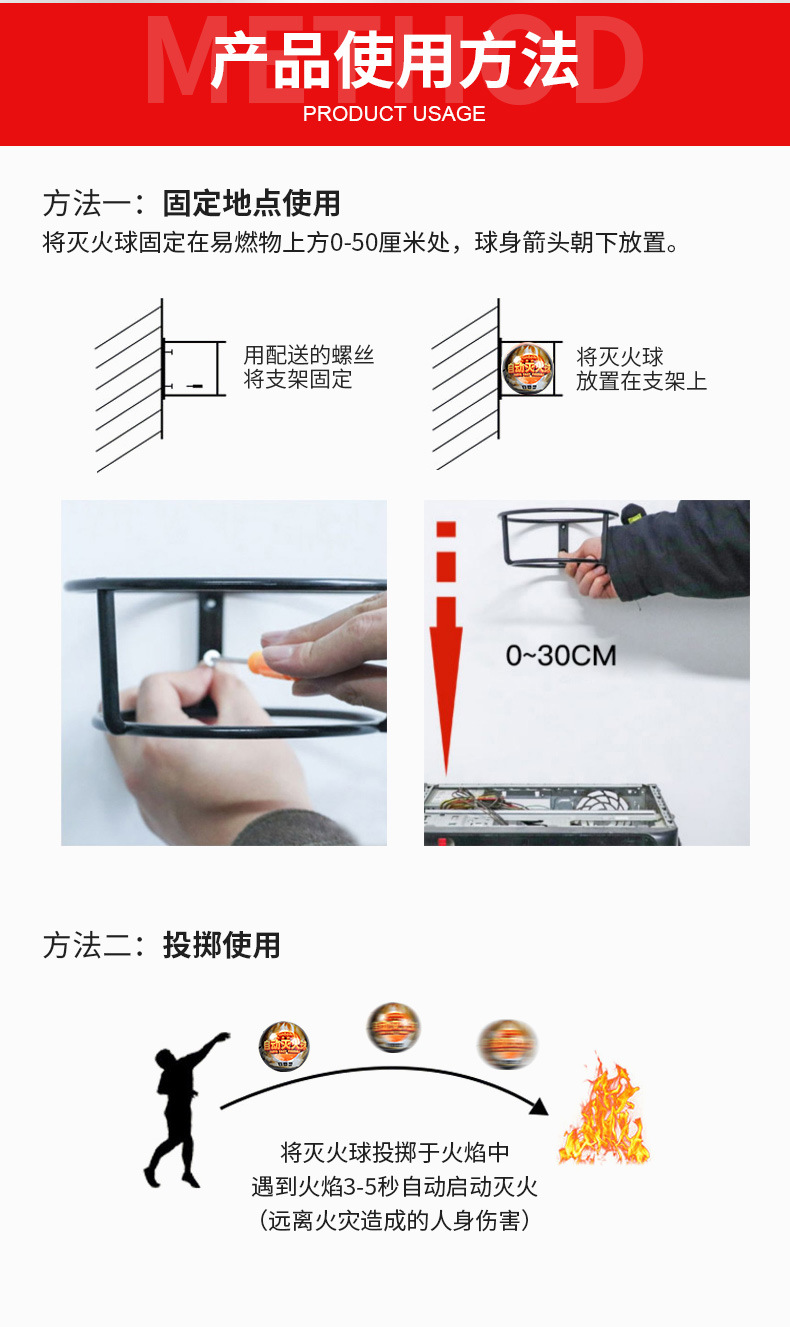 METHOD
产品使用方法
PRODUCT USAGE

方法一：固定地点使用
将灭火球固定在易燃物上方0-50厘米处，球身箭头朝下放置。

用配送的螺丝将支架固定

自动灭火

将灭火球放置在支架上

0~30CM

方法二：投掷使用

自动灭火

将灭火球投掷于火焰中
遇到火焰3-5秒自动启动灭火
（远离火灾造成的人身伤害）