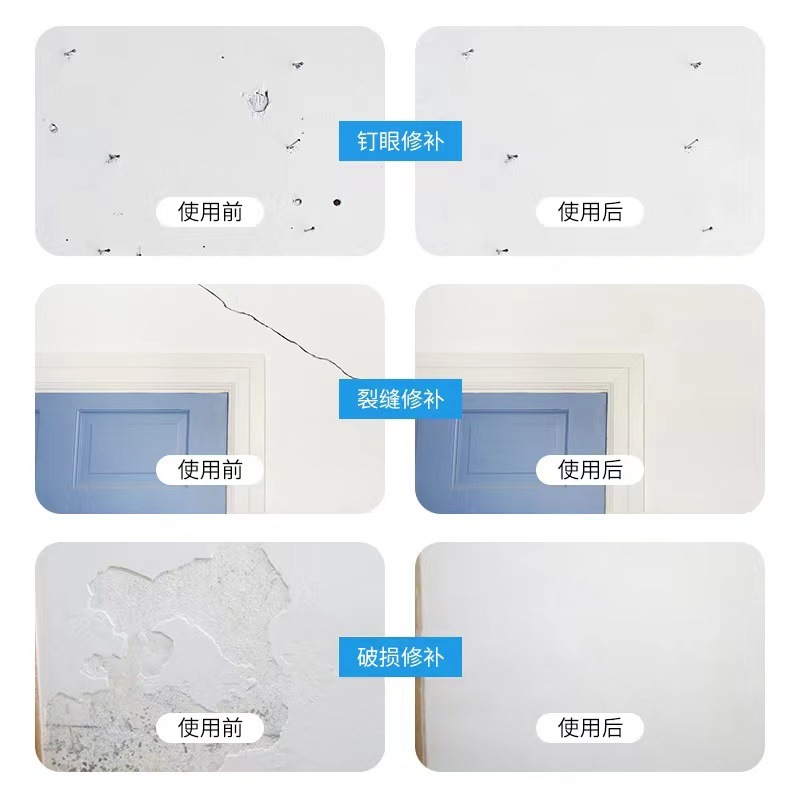 钉眼修补

使用前

使用后

裂缝修补

使用前

使用后

破损修补

使用前

使用后