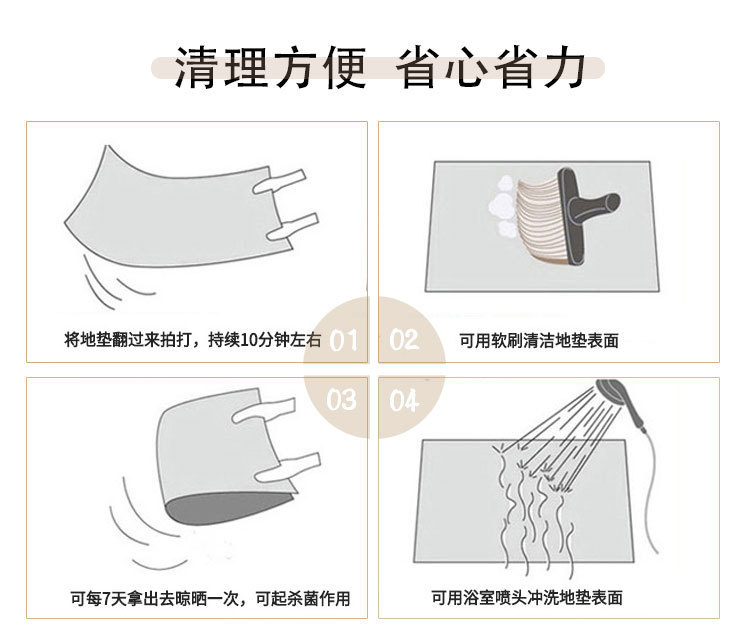 清理方便 省心省力

将地垫翻过来拍打，持续10分钟左右

01

02

可用软刷清洁地垫表面

03

04

可每7天拿出去晾晒一次，可起杀菌作用

可用浴室喷头冲洗地垫表面