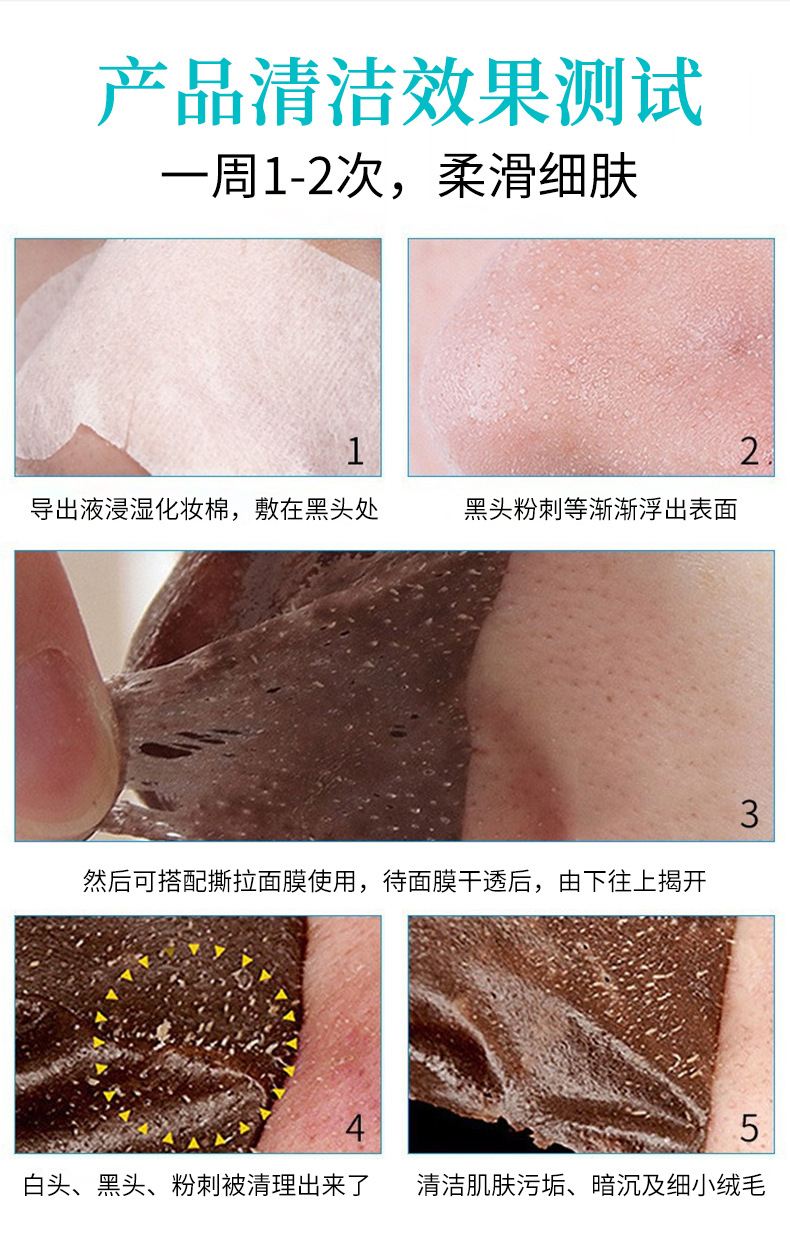 产品清洁效果测试

一周1-2次，柔滑细肤

1

导出液浸湿化妆棉，敷在黑头处

2

黑头粉刺等渐渐浮出表面

3

然后可搭配撕拉面膜使用，待面膜干透后，由下往上揭开

4

白头、黑头、粉刺被清理出来了

5

清洁肌肤污垢、暗沉及细小绒毛