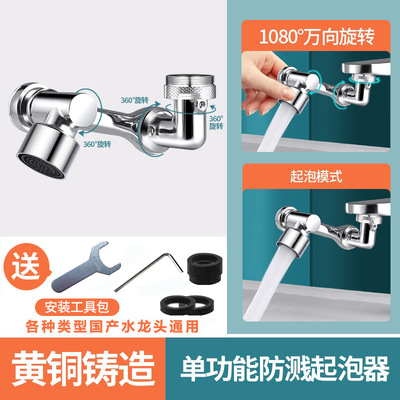 360°旋转

360°旋转

360°旋转

1080°万向旋转

起泡模式

送

安装工具包

各种类型国产水龙头通用

黄铜铸造

单功能防溅起泡器