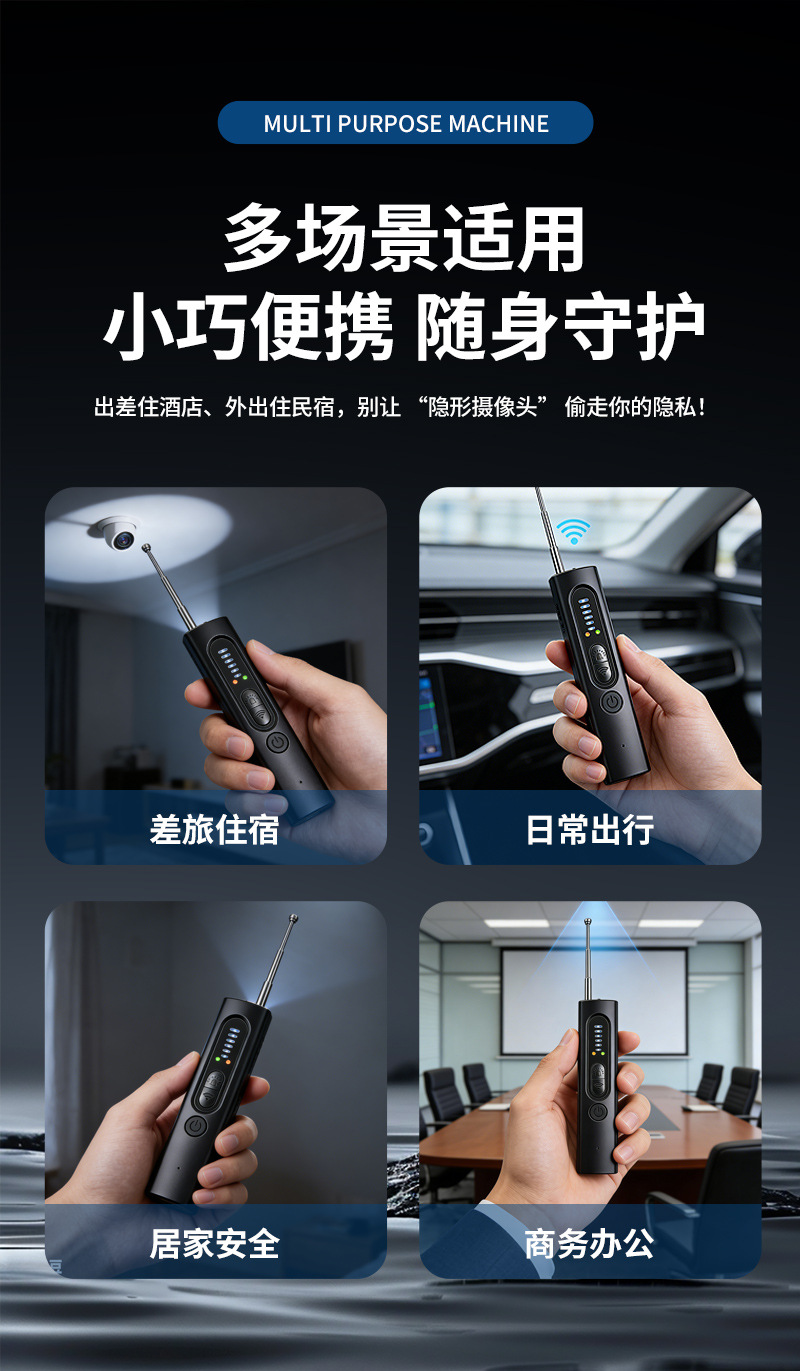 MULTI PURPOSE MACHINE

多场景适用
小巧便携 随身守护

出差住酒店、外出住民宿，别让 “隐形摄像头” 偷走你的隐私！

差旅住宿

日常出行

居家安全

商务办公