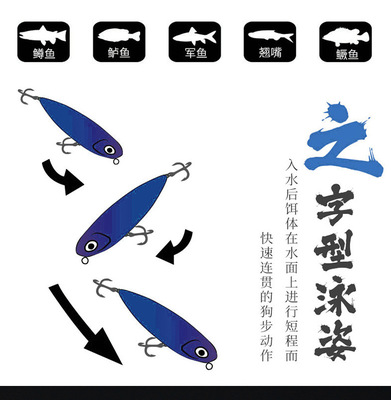 鳟鱼 鲈鱼 军鱼 翘嘴 鳜鱼

之字型泳姿

入水后饵体在水面上进行短程而快速连贯的狗步动作