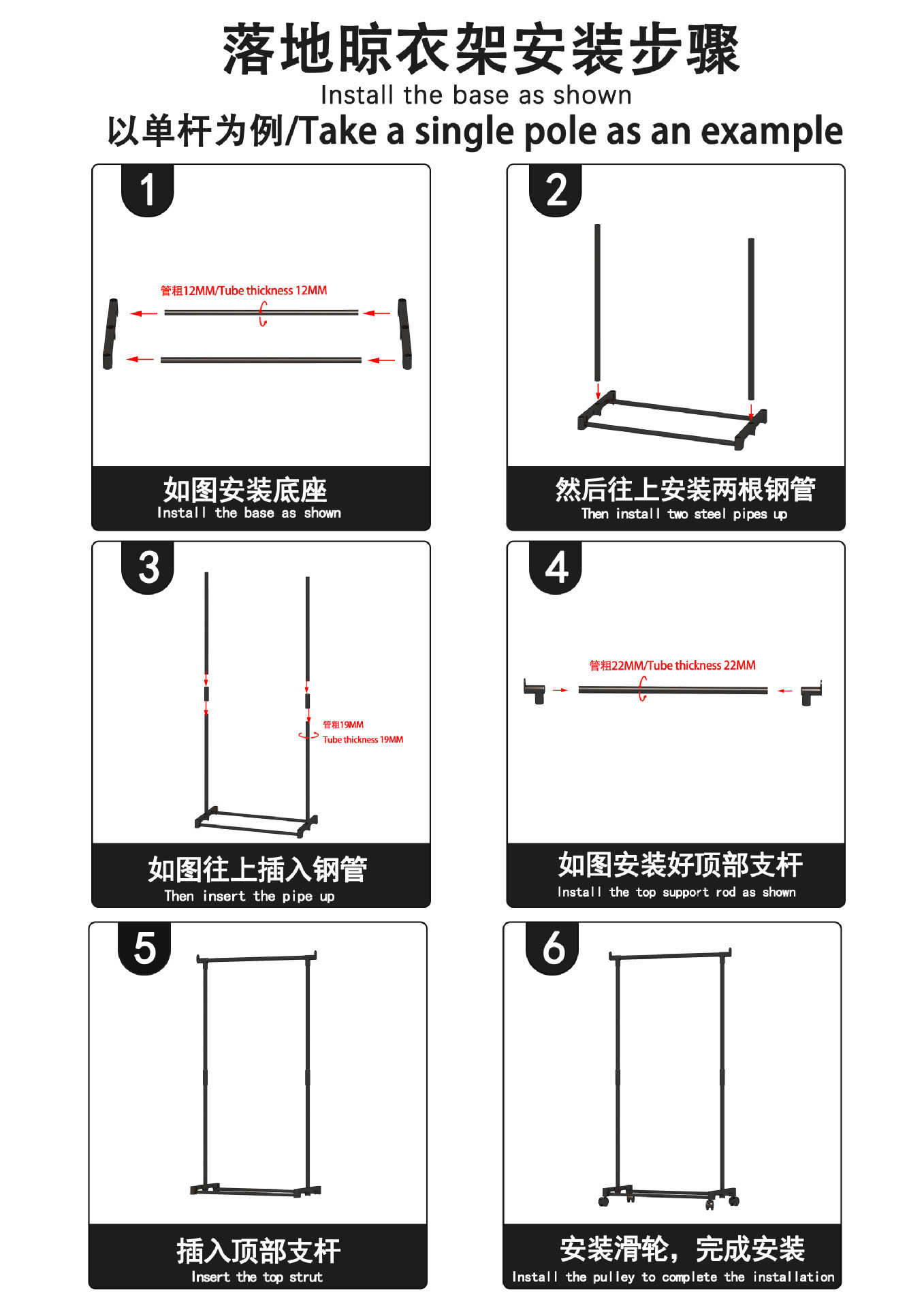 落地晾衣架安装步骤

Install the base as shown

以单杆为例/Take a single pole as an example

1

管粗12MM/Tube thickness 12MM

如图安装底座

Install the base as shown

2

然后往上安装两根钢管

Then install two steel pipes up

3

管粗19MM

Tube thickness 19MM

如图往上插入钢管

Then insert the pipe up

4

管粗22MM/Tube thickness 22MM

如图安装好顶部支杆

Install the top support rod as shown

5

插入顶部支杆

Insert the top strut

6

安装滑轮，完成安装

Install the pulley to complete the installation